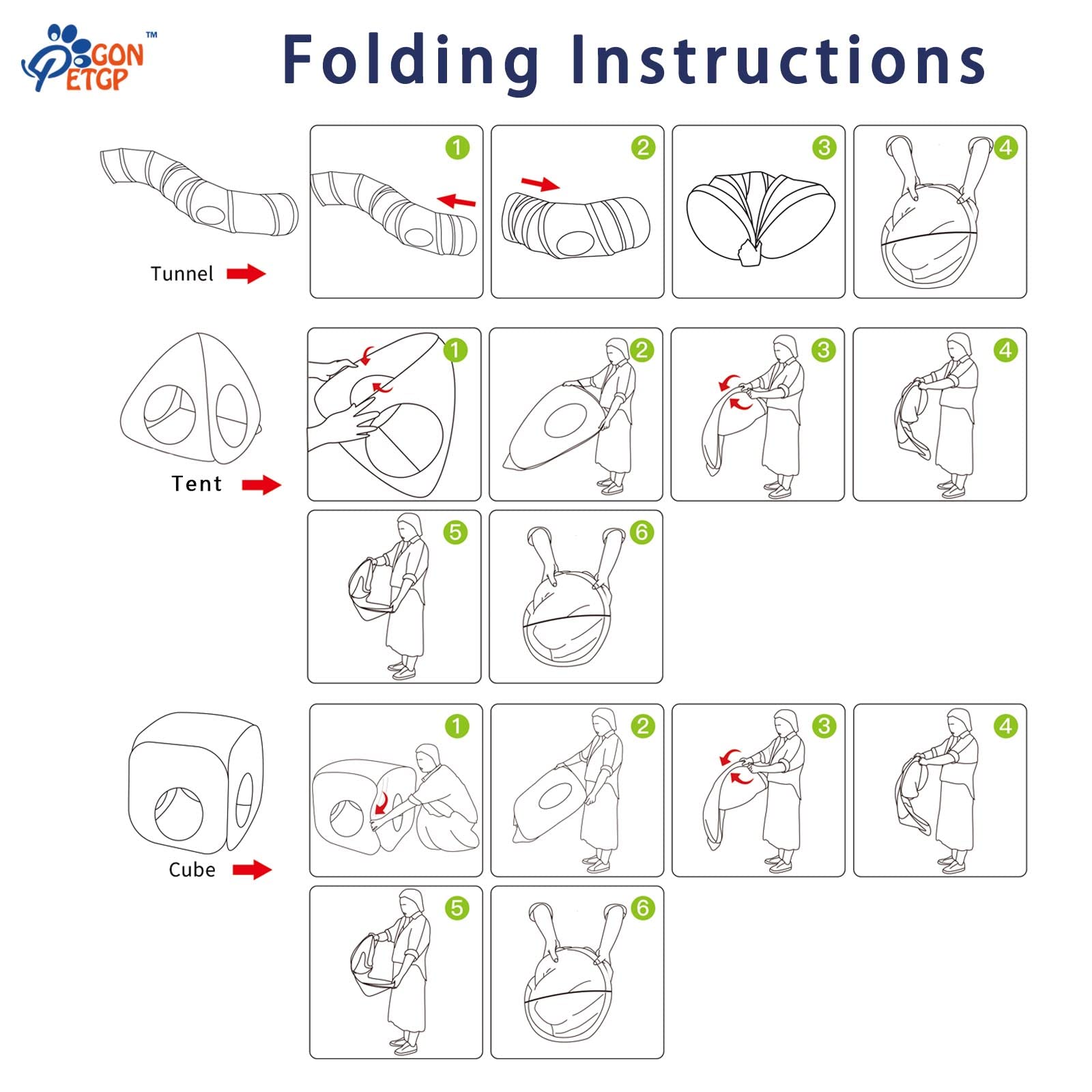 PGON ETGP™

Folding Instructions

Tunnel

1 2 3 4

Tent

1 2 3 4

5 6

Cube

1 2 3 4

5 6