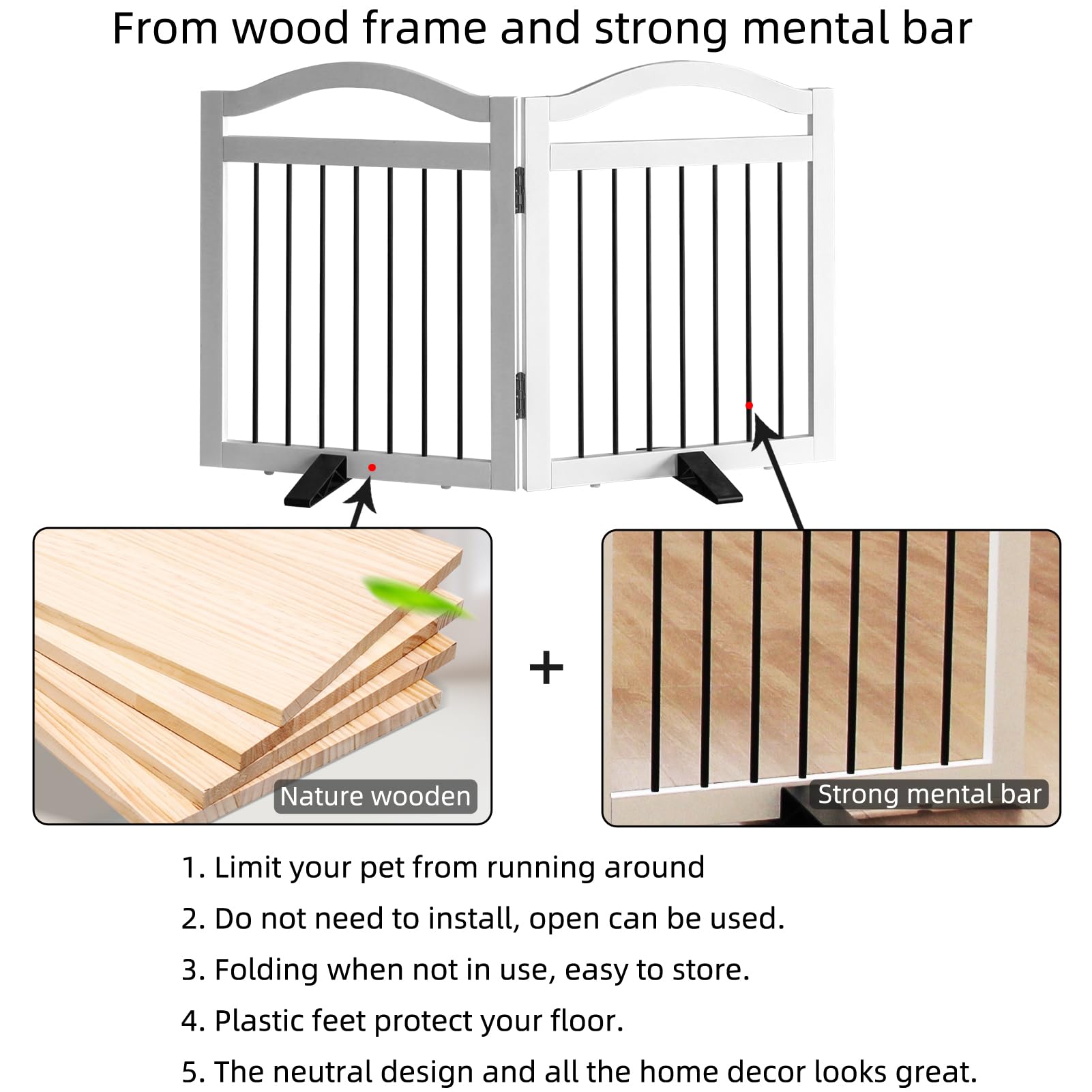 From wood frame and strong mental bar

Nature wooden

+

Strong mental bar

1. Limit your pet from running around
2. Do not need to install, open can be used.
3. Folding when not in use, easy to store.
4. Plastic feet protect your floor.
5. The neutral design and all the home decor looks great.