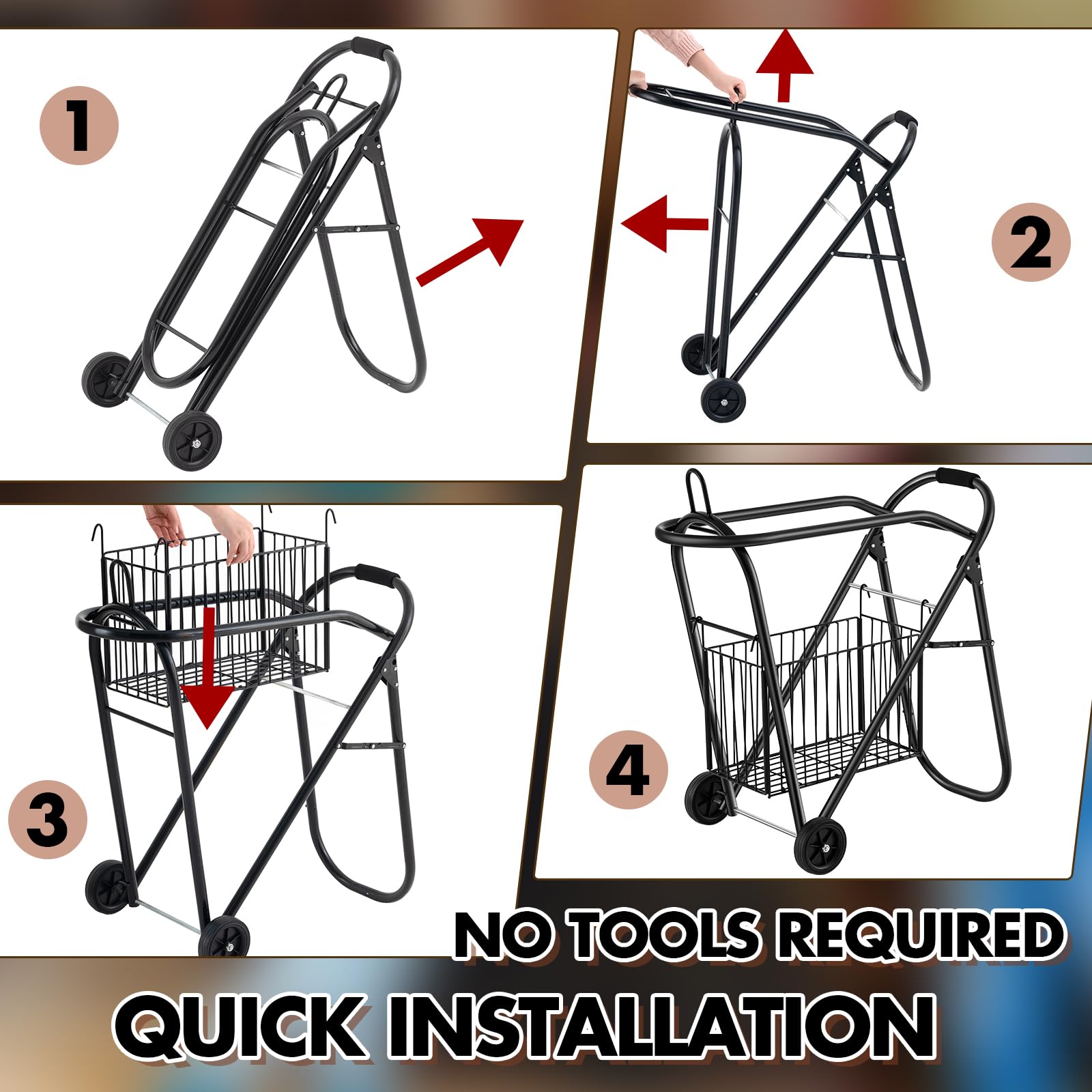 1

2

3

4

NO TOOLS REQUIRED

QUICK INSTALLATION