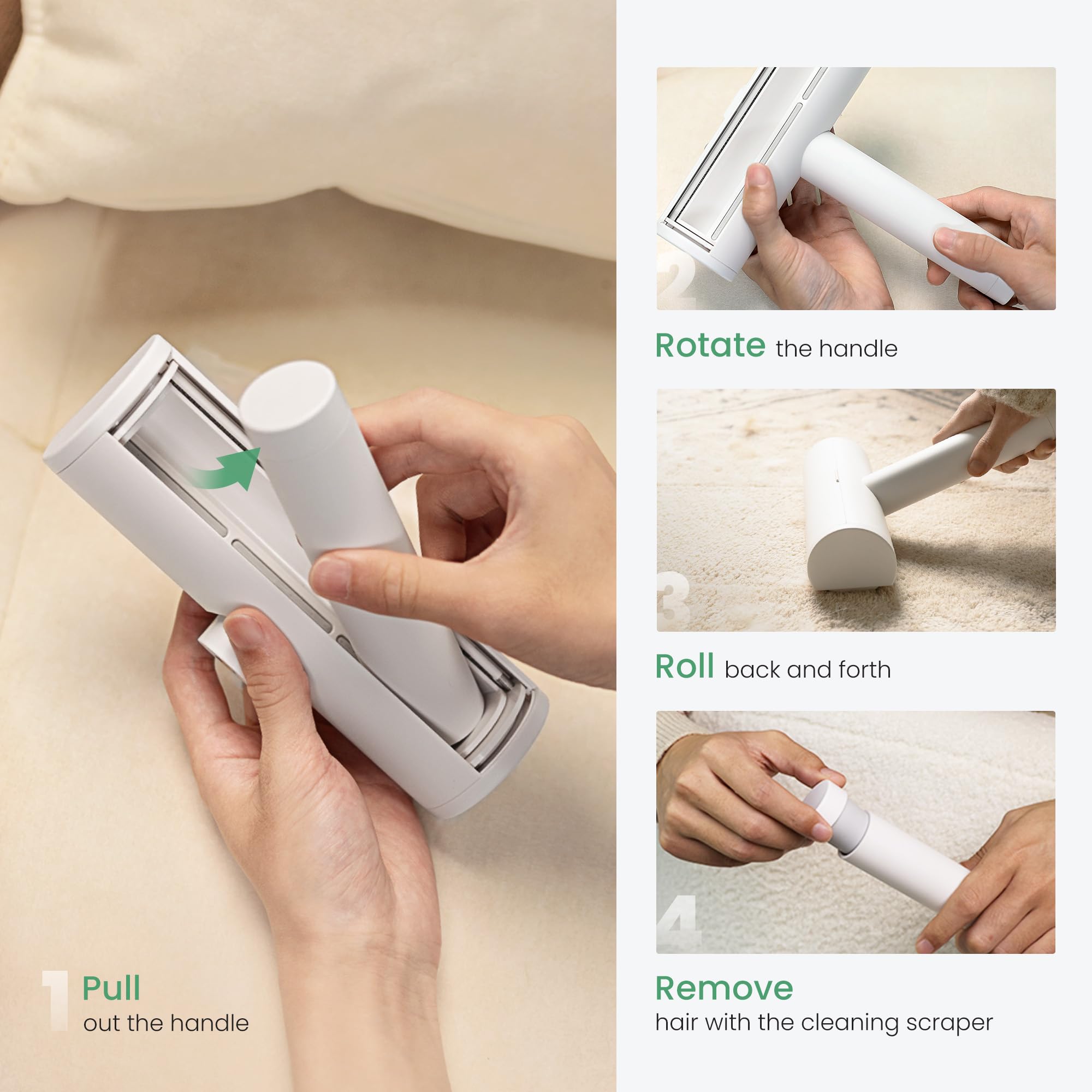 1 Pull
out the handle

2

Rotate the handle

3

Roll back and forth

4

Remove
hair with the cleaning scraper