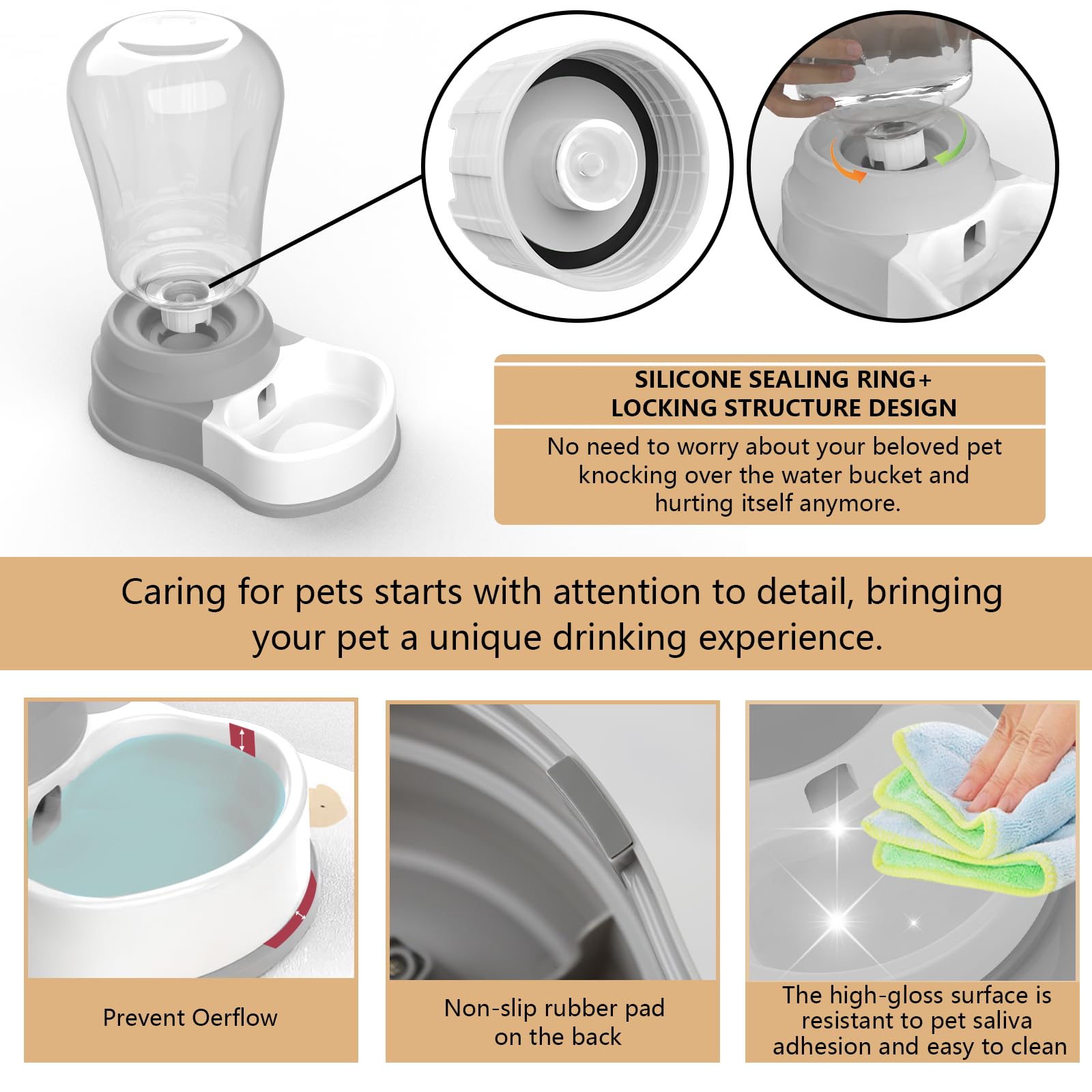 SILICONE SEALING RING+
LOCKING STRUCTURE DESIGN

No need to worry about your beloved pet knocking over the water bucket and hurting itself anymore.

Caring for pets starts with attention to detail, bringing your pet a unique drinking experience.

Prevent Oerflow

Non-slip rubber pad on the back

The high-gloss surface is resistant to pet saliva adhesion and easy to clean