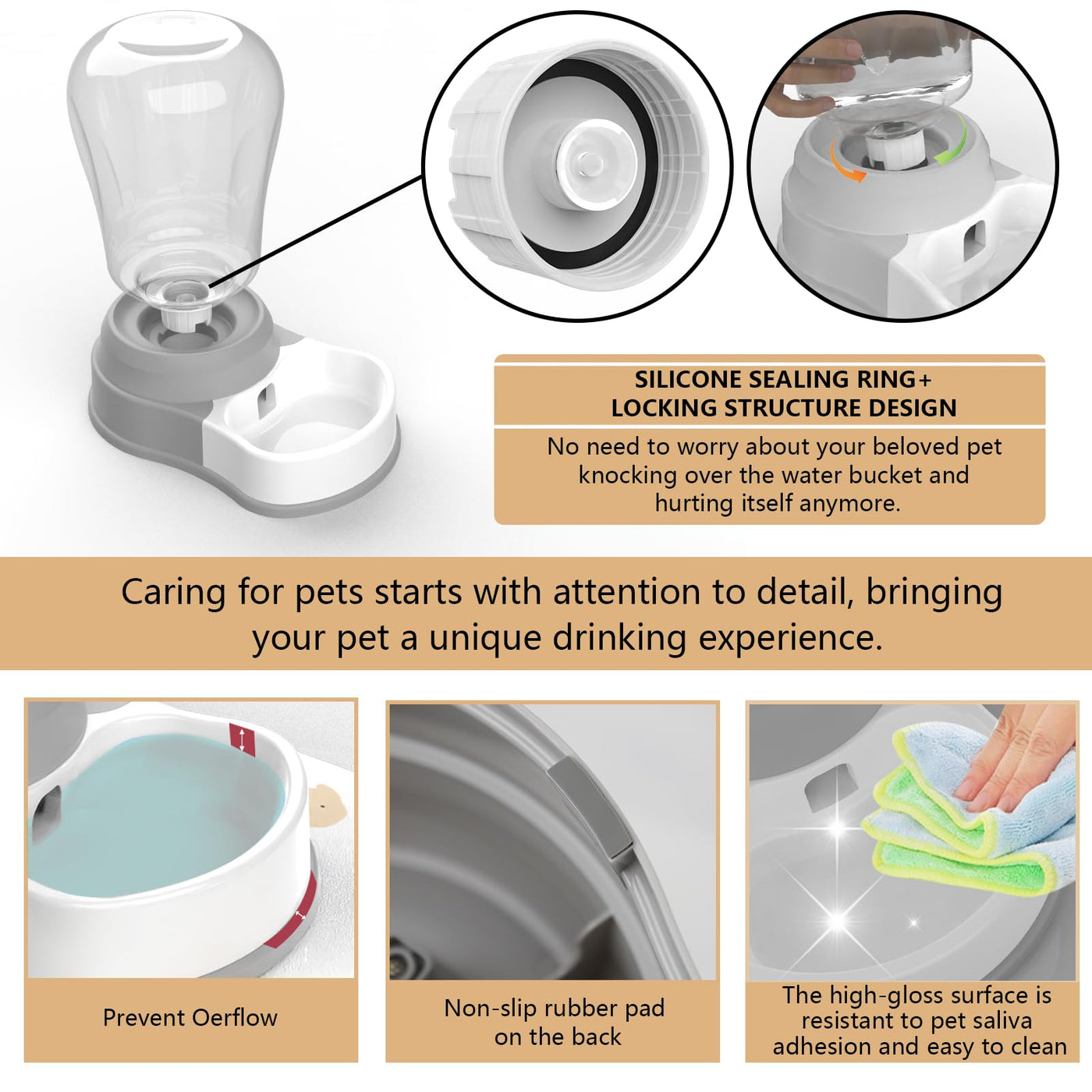 SILICONE SEALING RING+
LOCKING STRUCTURE DESIGN

No need to worry about your beloved pet knocking over the water bucket and hurting itself anymore.

Caring for pets starts with attention to detail, bringing your pet a unique drinking experience.

Prevent Oerflow

Non-slip rubber pad on the back

The high-gloss surface is resistant to pet saliva adhesion and easy to clean