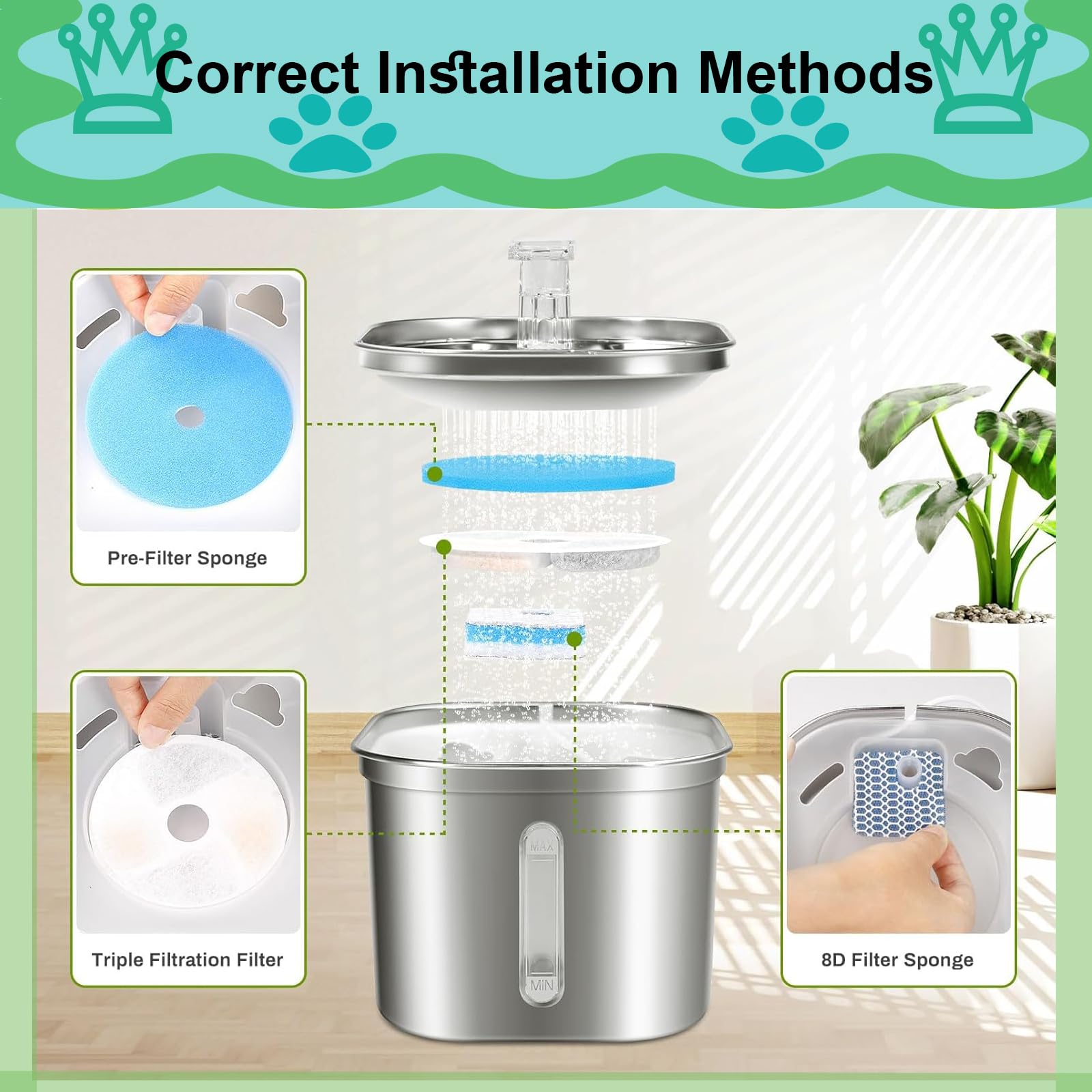 Correct Installation Methods

Pre-Filter Sponge

Triple Filtration Filter

MAX

MIN

8D Filter Sponge