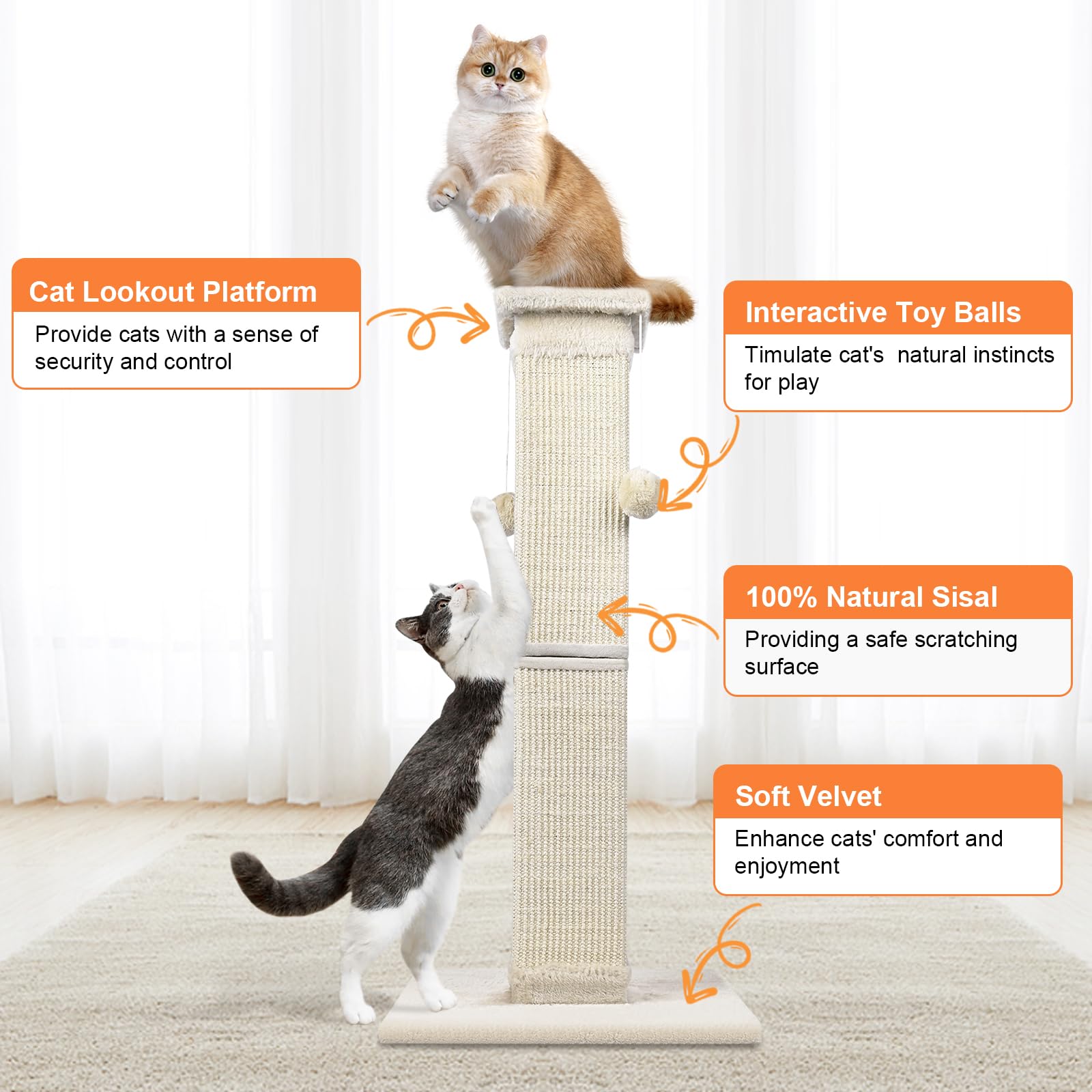 Cat Lookout Platform

Provide cats with a sense of security and control

Interactive Toy Balls

Timulate cat's natural instincts for play

100% Natural Sisal

Providing a safe scratching surface

Soft Velvet

Enhance cats' comfort and enjoyment