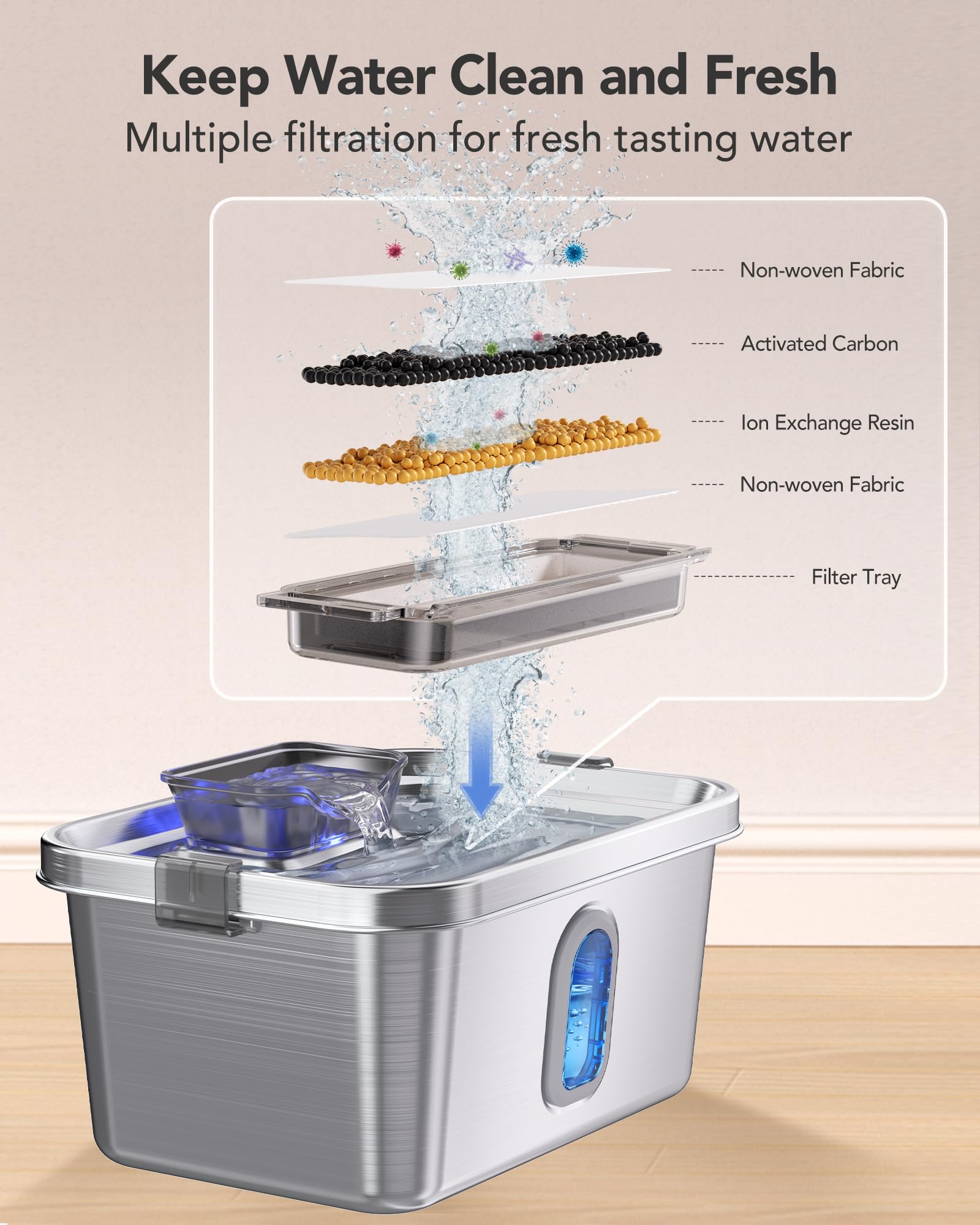 Keep Water Clean and Fresh

Multiple filtration for fresh tasting water

Non-woven Fabric

Activated Carbon

Ion Exchange Resin

Non-woven Fabric

Filter Tray