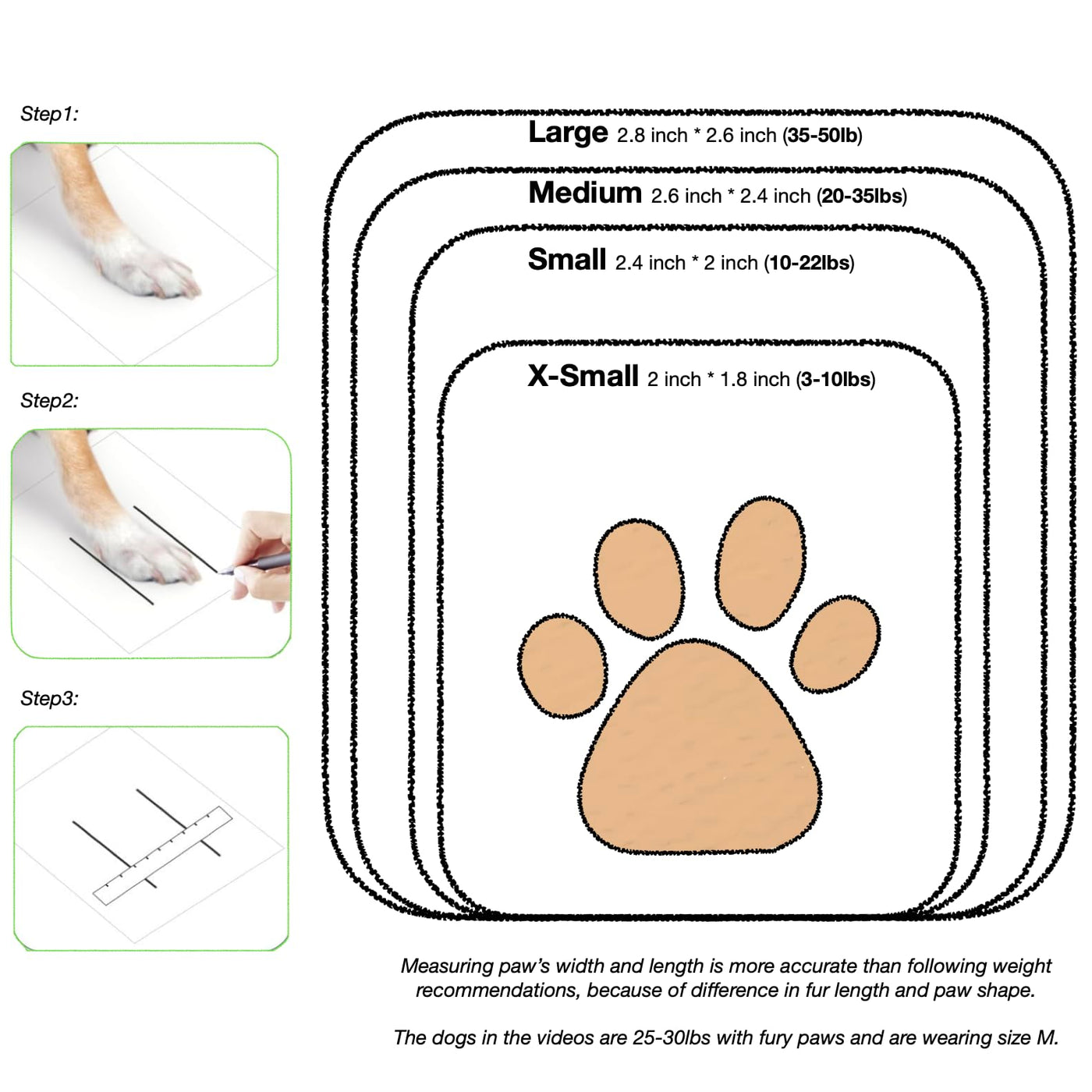 Step1:

Step2:

Step3:

Large 2.8 inch * 2.6 inch (35-50lb)

Medium 2.6 inch * 2.4 inch (20-35lbs)

Small 2.4 inch * 2 inch (10-22lbs)

X-Small 2 inch * 1.8 inch (3-10lbs)

Measuring paw's width and length is more accurate than following weight recommendations, because of difference in fur length and paw shape.

The dogs in the videos are 25-30lbs with fury paws and are wearing size M.