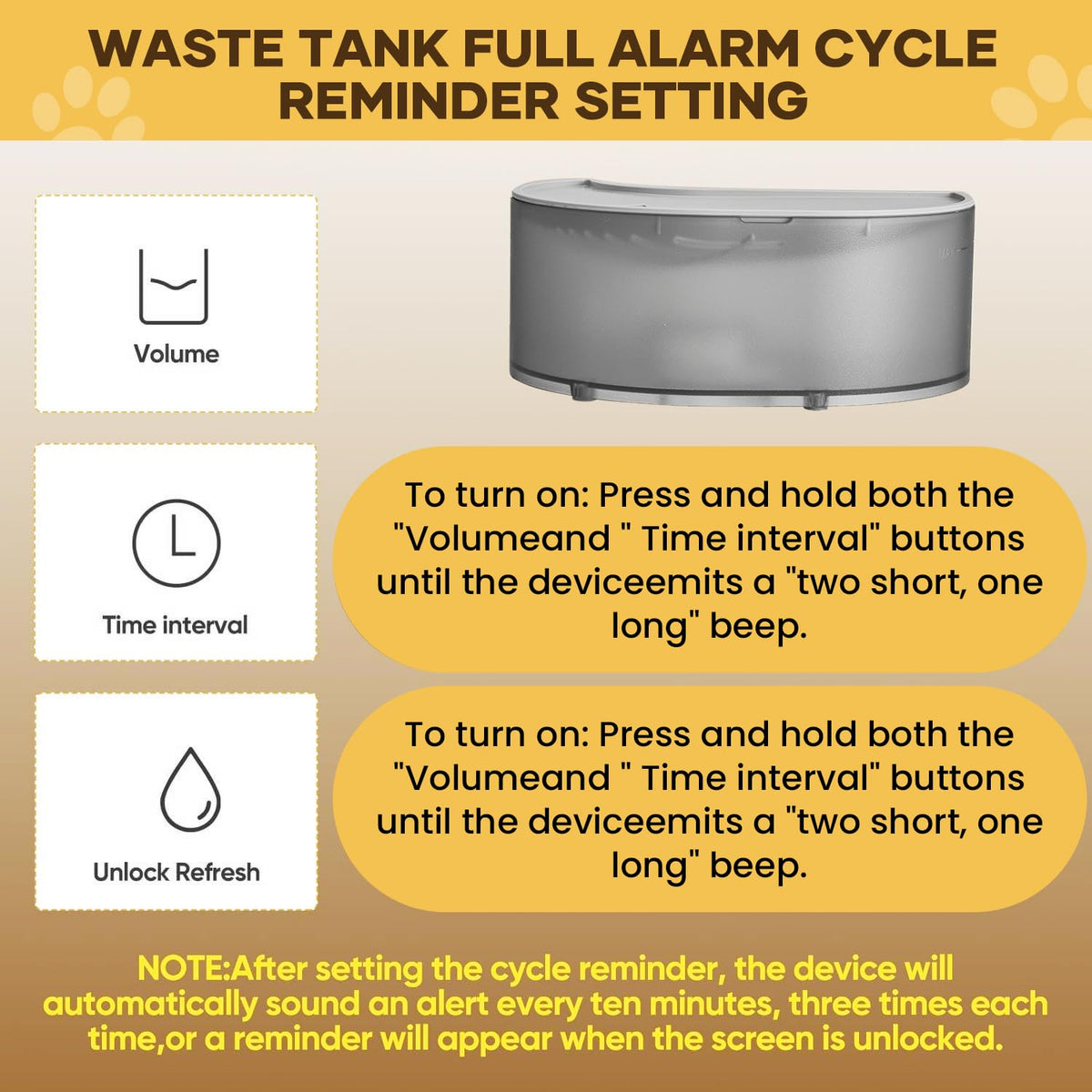 WASTE TANK FULL ALARM CYCLE REMINDER SETTING

Volume

Time interval

Unlock Refresh

To turn on: Press and hold both the "Volumeand " Time interval" buttons until the deviceemits a "two short, one long" beep.

To turn on: Press and hold both the "Volumeand " Time interval" buttons until the deviceemits a "two short, one long" beep.

NOTE:After setting the cycle reminder, the device will automatically sound an alert every ten minutes, three times each time,or a reminder will appear when the screen is unlocked.