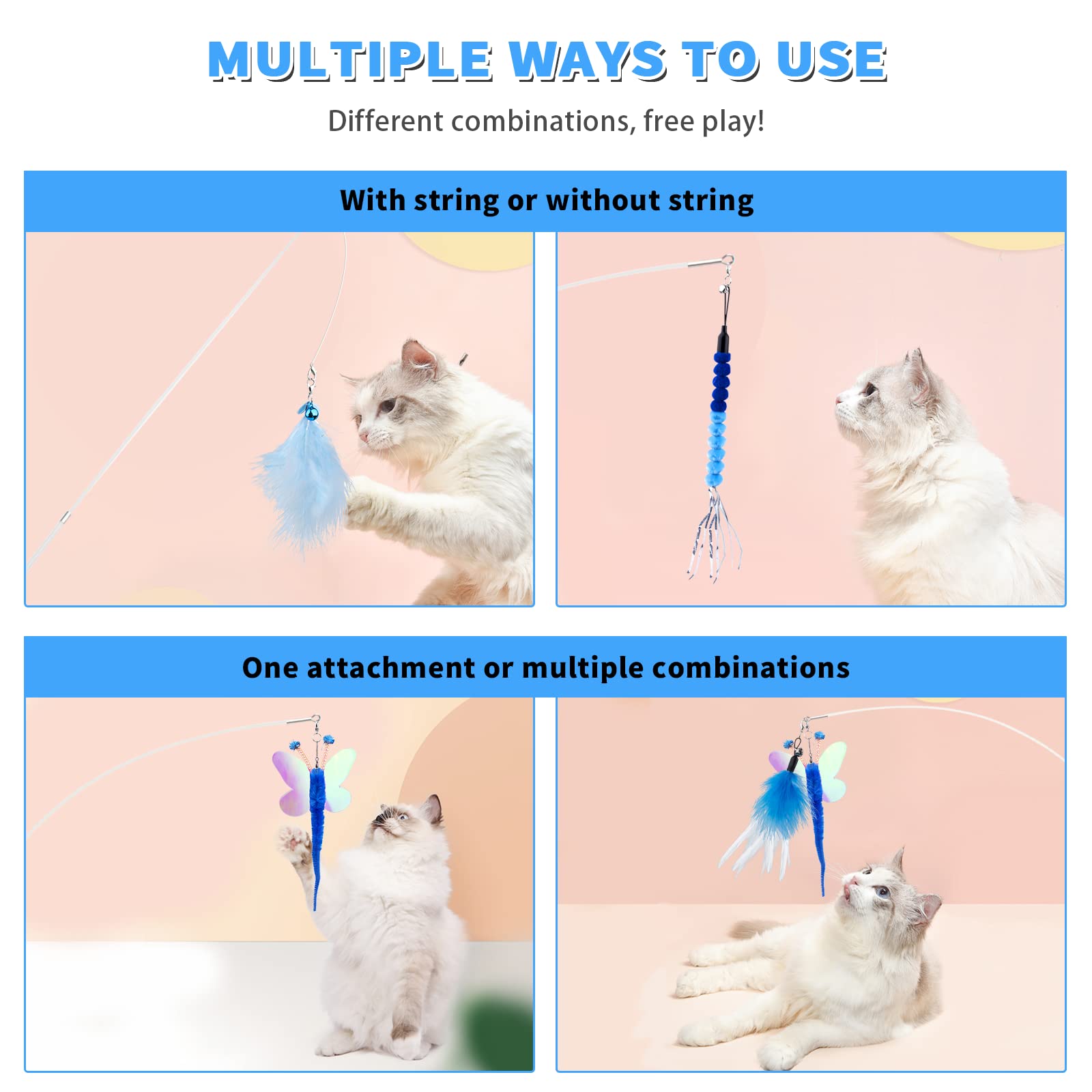 MULTIPLE WAYS TO USE

Different combinations, free play!

With string or without string

One attachment or multiple combinations