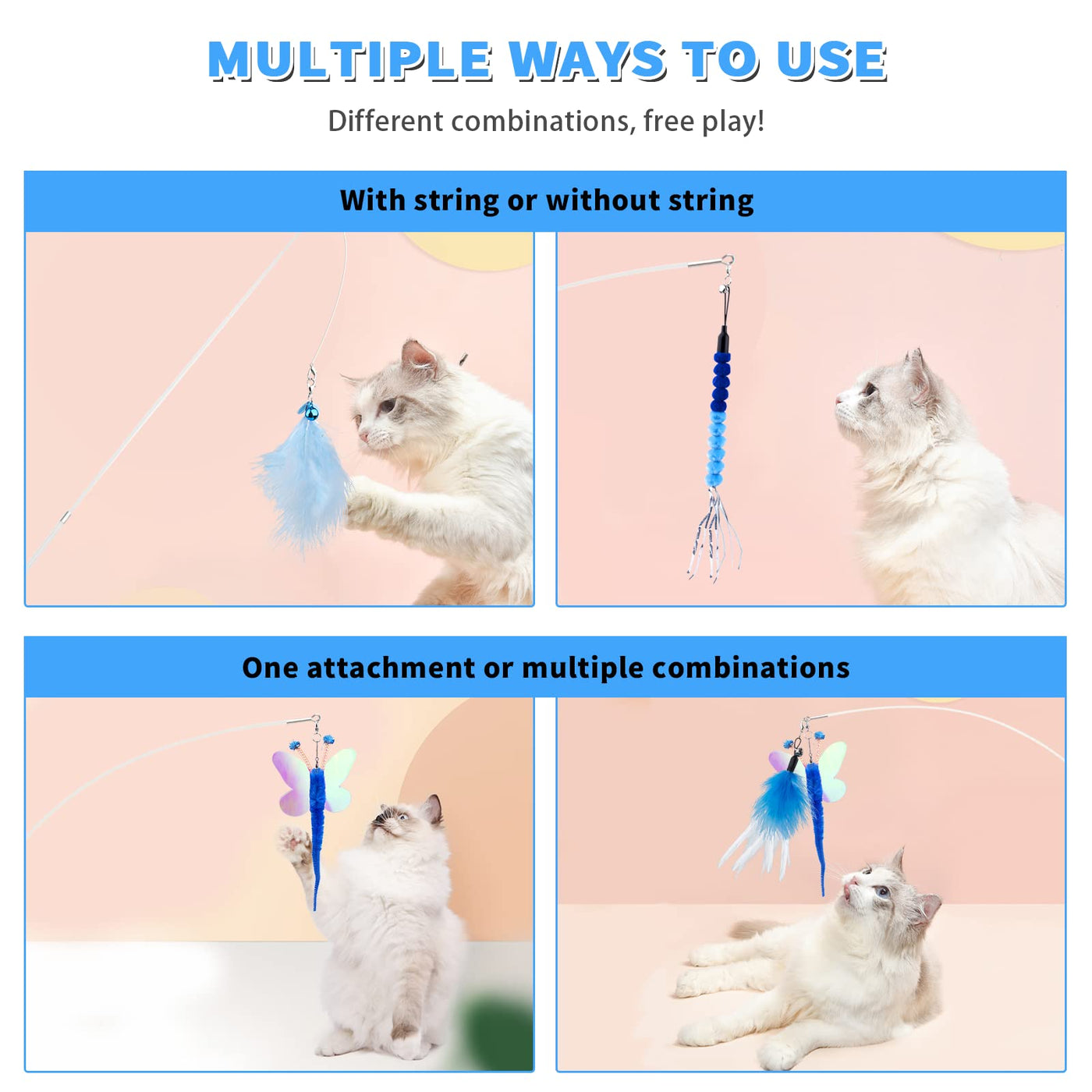 MULTIPLE WAYS TO USE

Different combinations, free play!

With string or without string

One attachment or multiple combinations