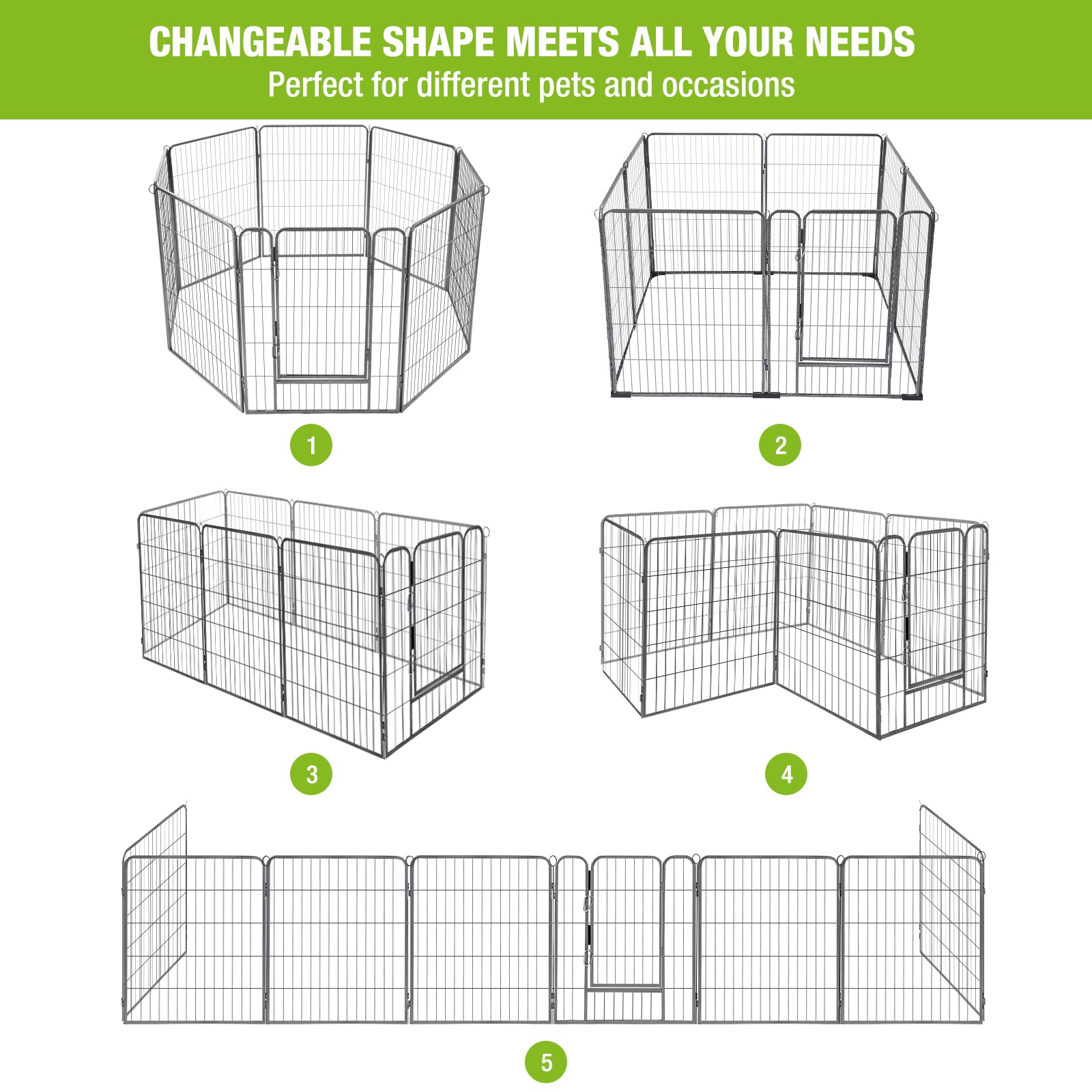 CHANGEABLE SHAPE MEETS ALL YOUR NEEDS
Perfect for different pets and occasions

1

2

3

4

5