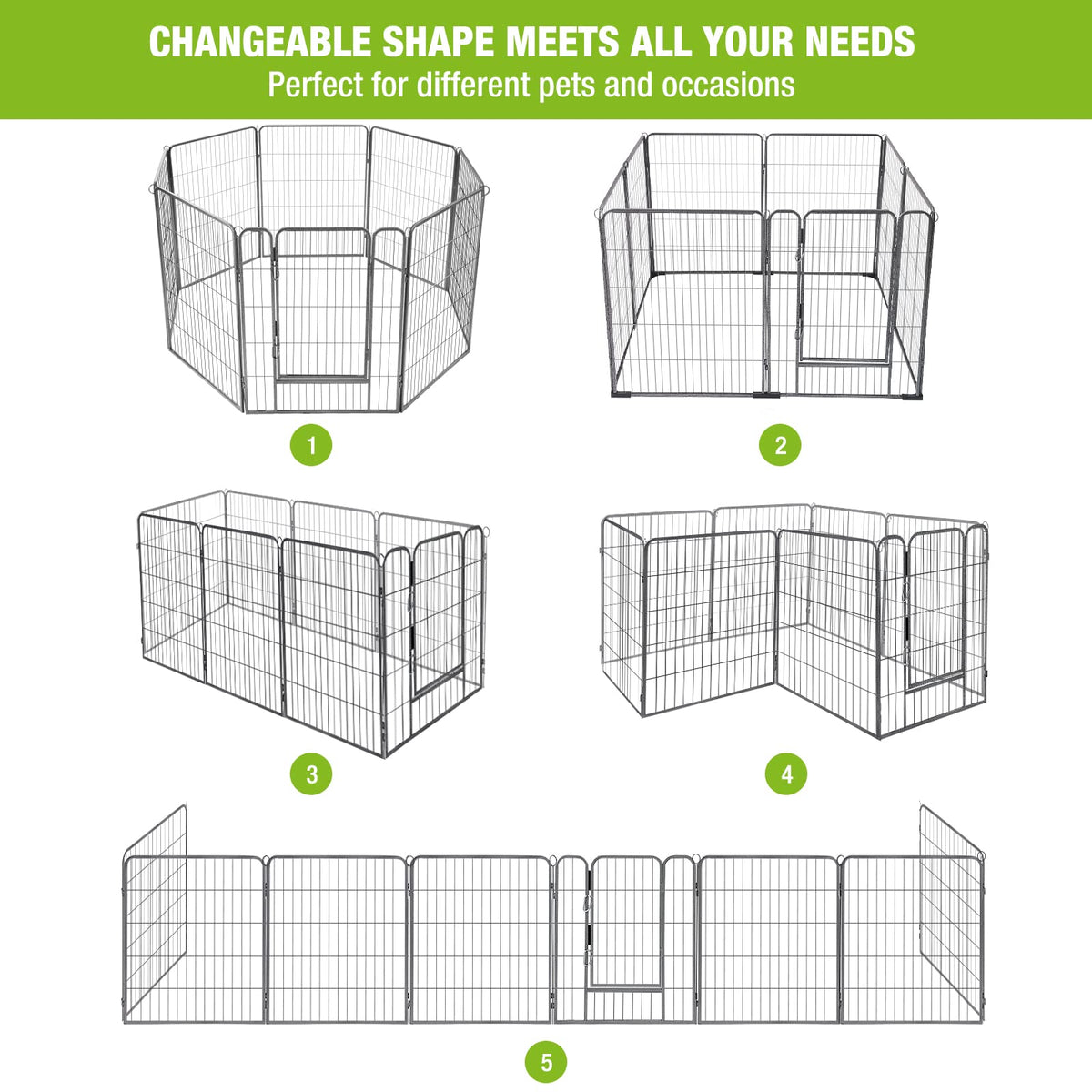 CHANGEABLE SHAPE MEETS ALL YOUR NEEDS
Perfect for different pets and occasions

1

2

3

4

5