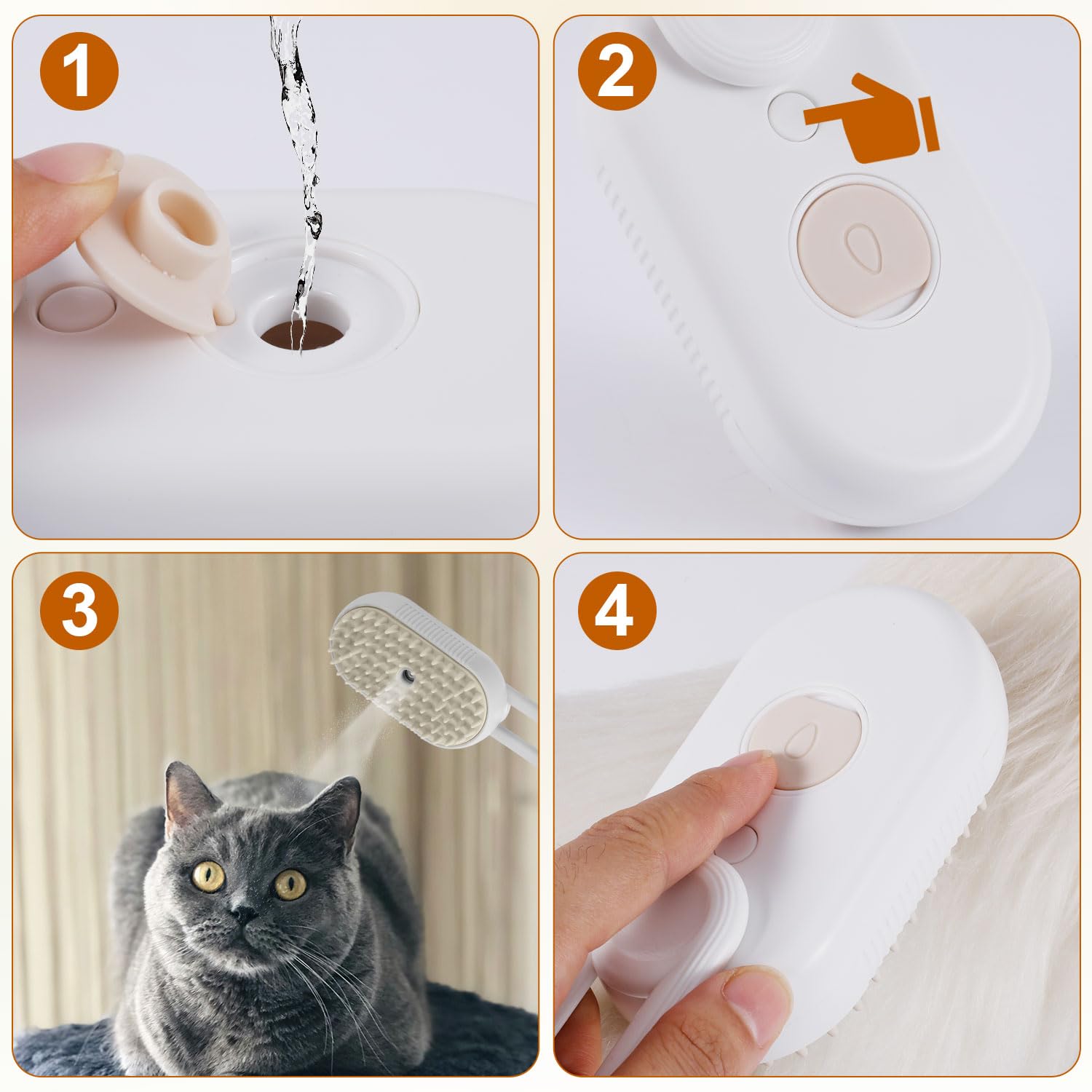 1

2

3

4