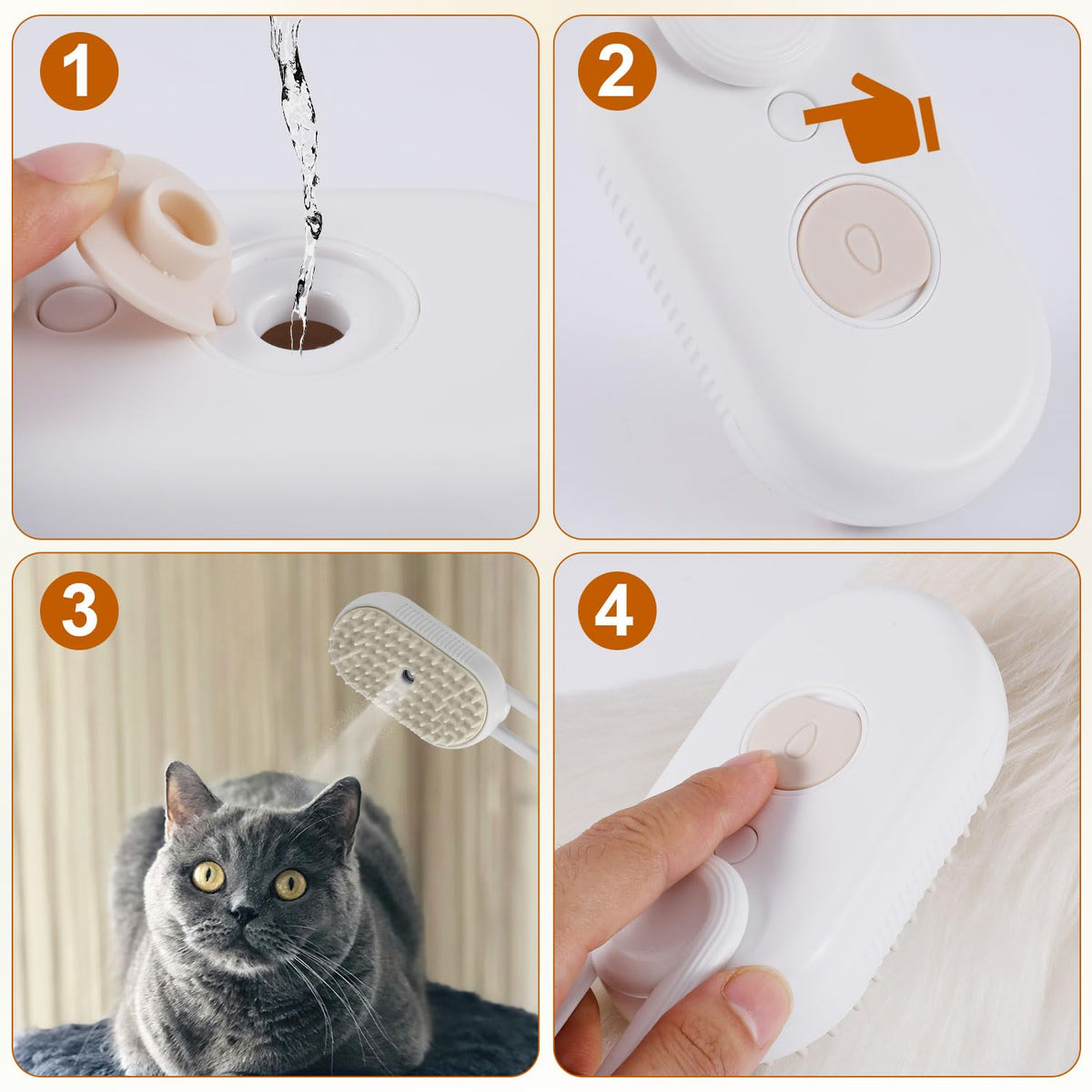 1

2

3

4