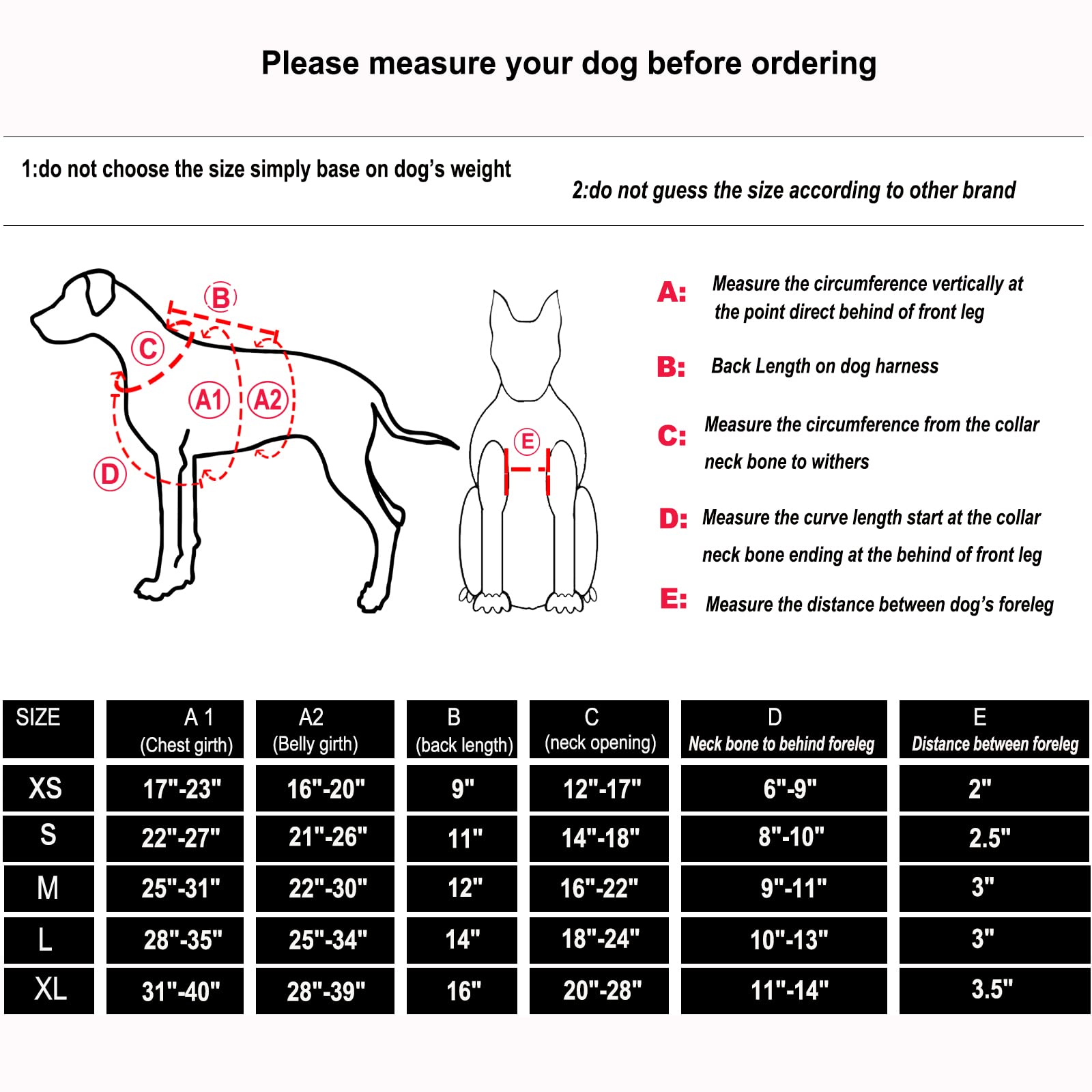 Please measure your dog before ordering

1:do not choose the size simply base on dog's weight

2:do not guess the size according to other brand

B

C

A1 A2

D

E

A: Measure the circumference vertically at the point direct behind of front leg

B: Back Length on dog harness

C: Measure the circumference from the collar neck bone to withers

D: Measure the curve length start at the collar neck bone ending at the behind of front leg

E: Measure the distance between dog's foreleg

| SIZE | A 1 (Chest girth) | A2 (Belly girth) | B (back length) | C (neck opening) | D Neck bone to behind foreleg | E Distance between foreleg |
|---|---|---|---|---|---|---|
| XS | 17"-23" | 16"-20" | 9" | 12"-17" | 6"-9" | 2" |
| S | 22"-27" | 21"-26" | 11" | 14"-18" | 8"-10" | 2.5" |
| M | 25"-31" | 22"-30" | 12" | 16"-22" | 9"-11" | 3" |
| L | 28"-35" | 25"-34" | 14" | 18"-24" | 10"-13" | 3" |
| XL | 31"-40" | 28"-39" | 16" | 20"-28" | 11"-14" | 3.5" |