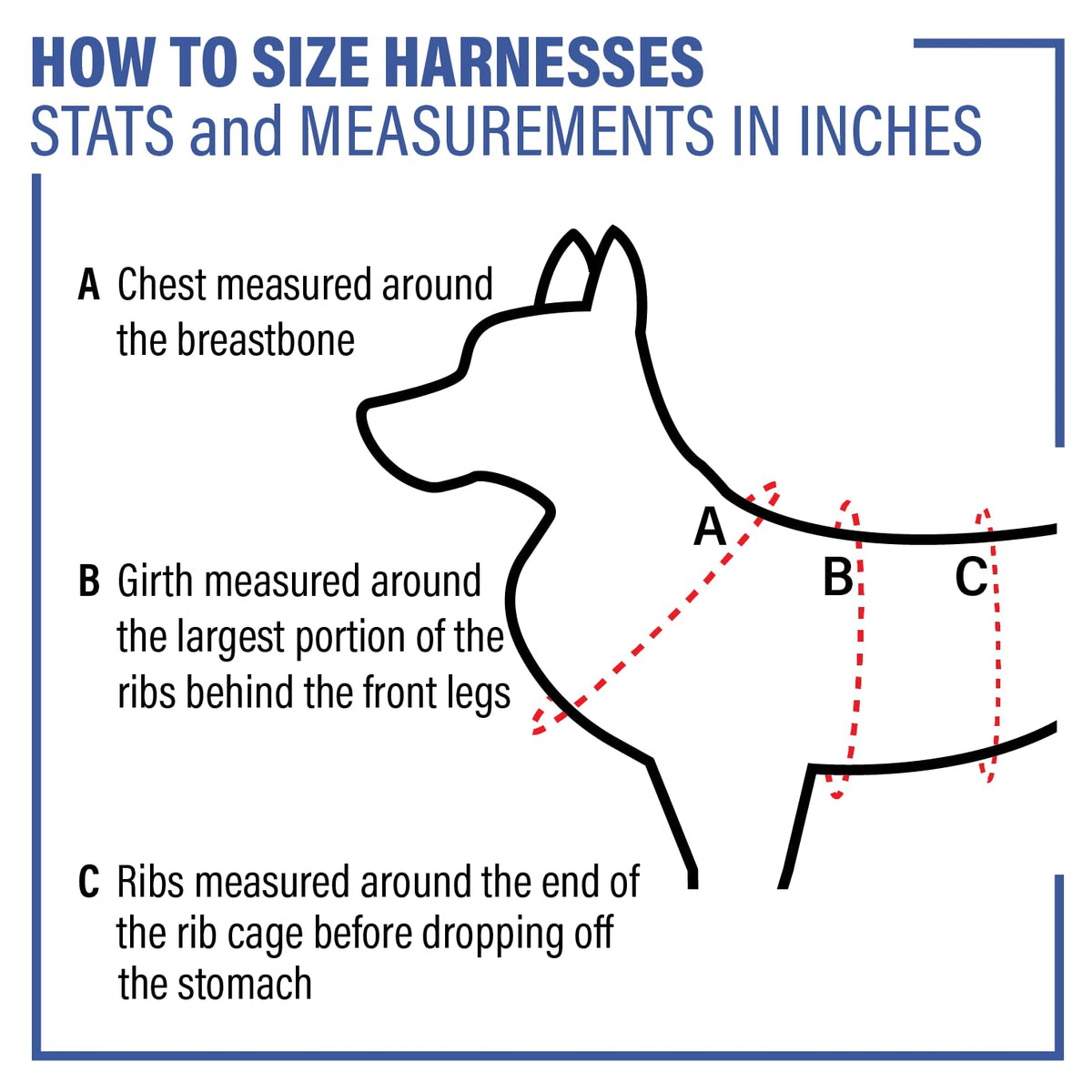 HOW TO SIZE HARNESSES
STATS and MEASUREMENTS IN INCHES

A Chest measured around the breastbone

B Girth measured around the largest portion of the ribs behind the front legs

C Ribs measured around the end of the rib cage before dropping off the stomach

A

B

C