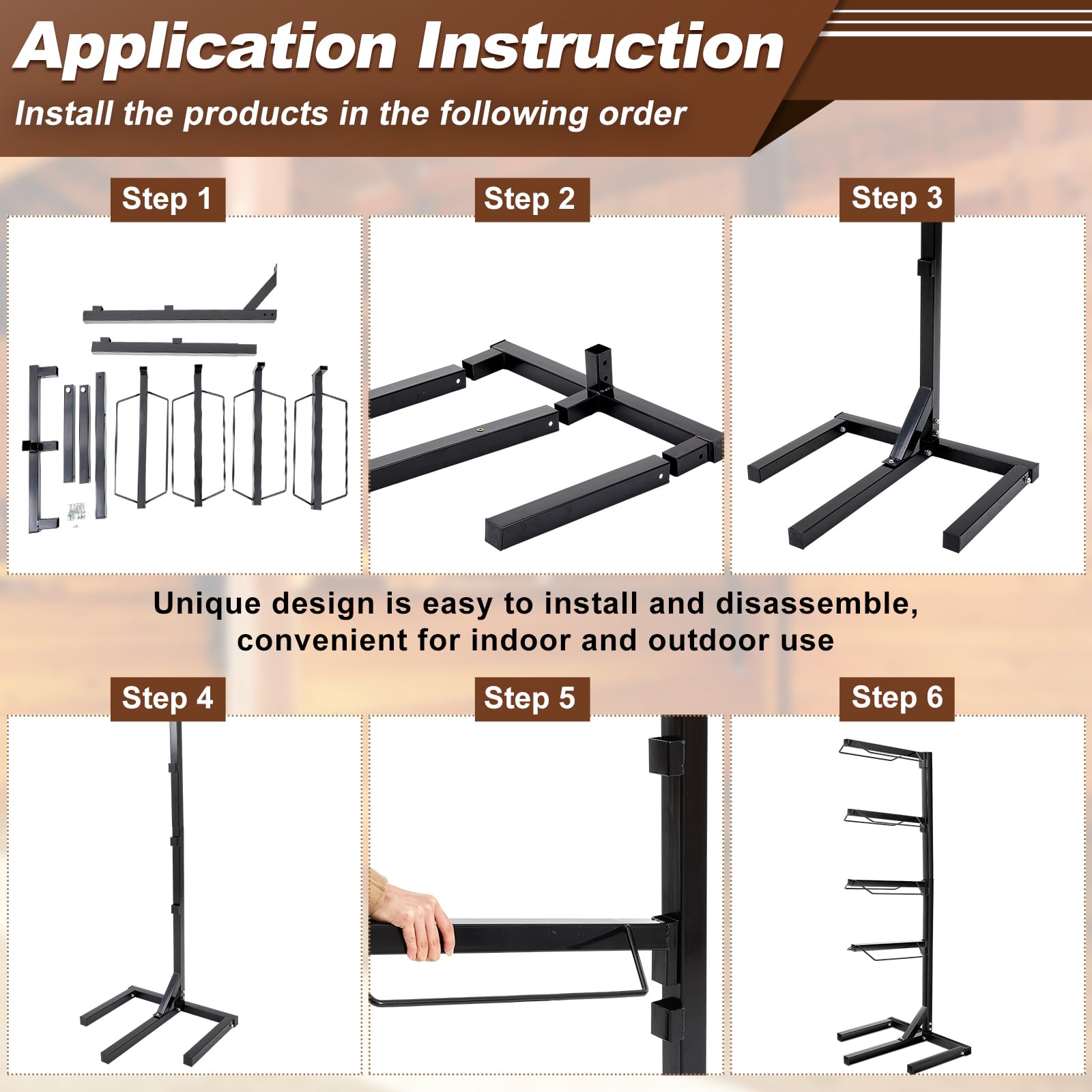 Application Instruction

Install the products in the following order

Step 1

Step 2

Step 3

Unique design is easy to install and disassemble, convenient for indoor and outdoor use

Step 4

Step 5

Step 6