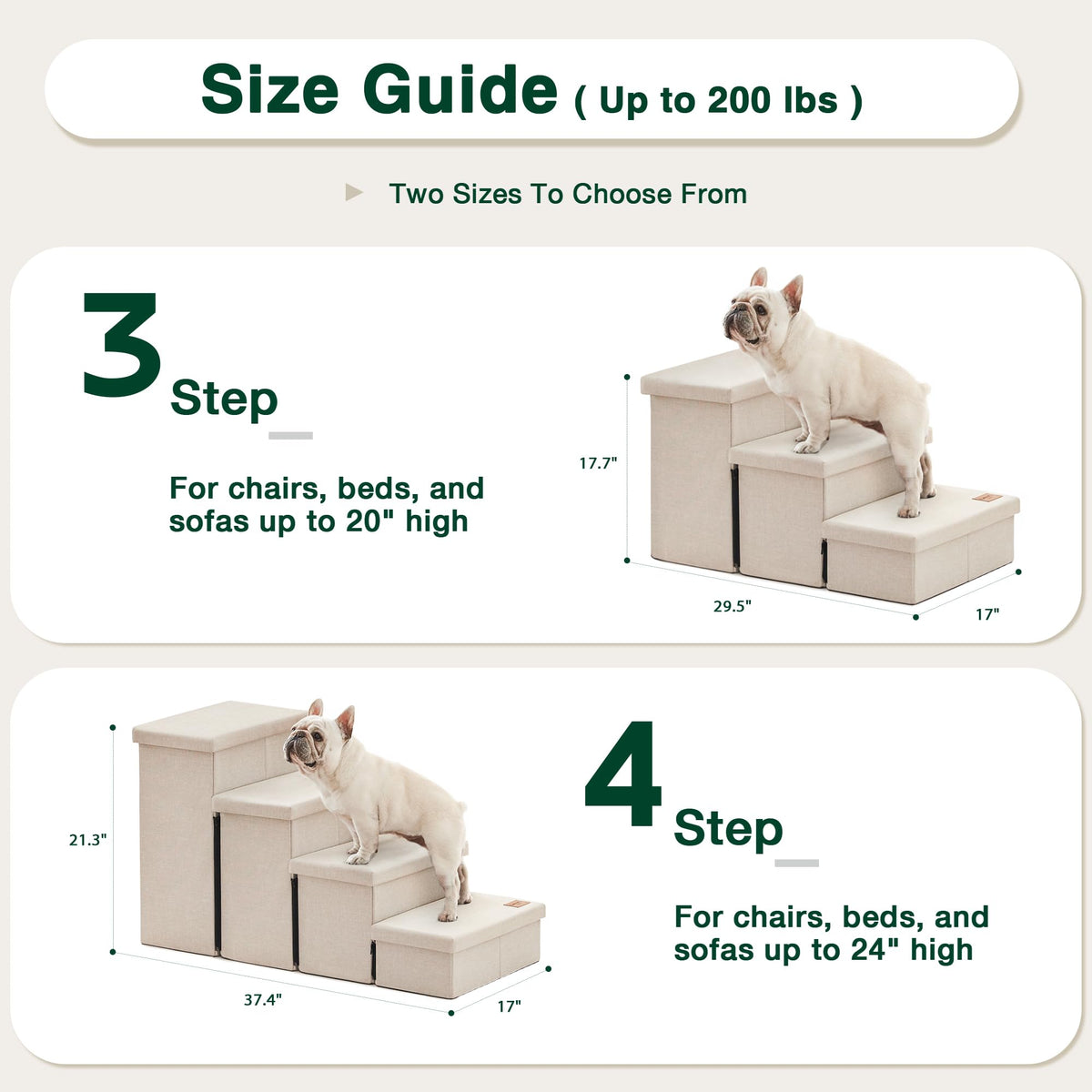 Size Guide ( Up to 200 lbs )

Two Sizes To Choose From

3 Step

For chairs, beds, and sofas up to 20" high

17.7"

29.5"

17"

21.3"

37.4"

17"

4 Step

For chairs, beds, and sofas up to 24" high