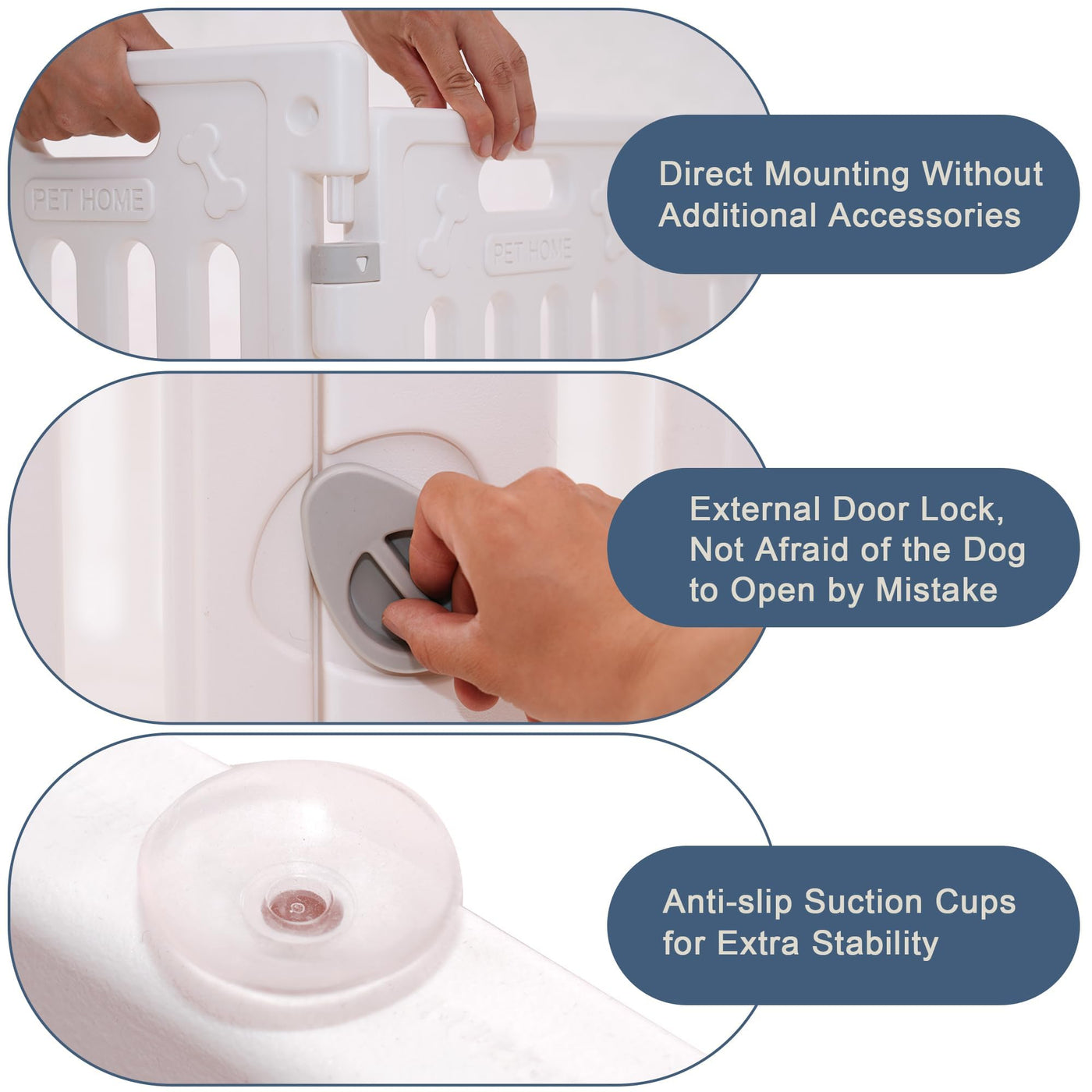 PET HOME

PET HOME

Direct Mounting Without Additional Accessories

External Door Lock, Not Afraid of the Dog to Open by Mistake

Anti-slip Suction Cups for Extra Stability