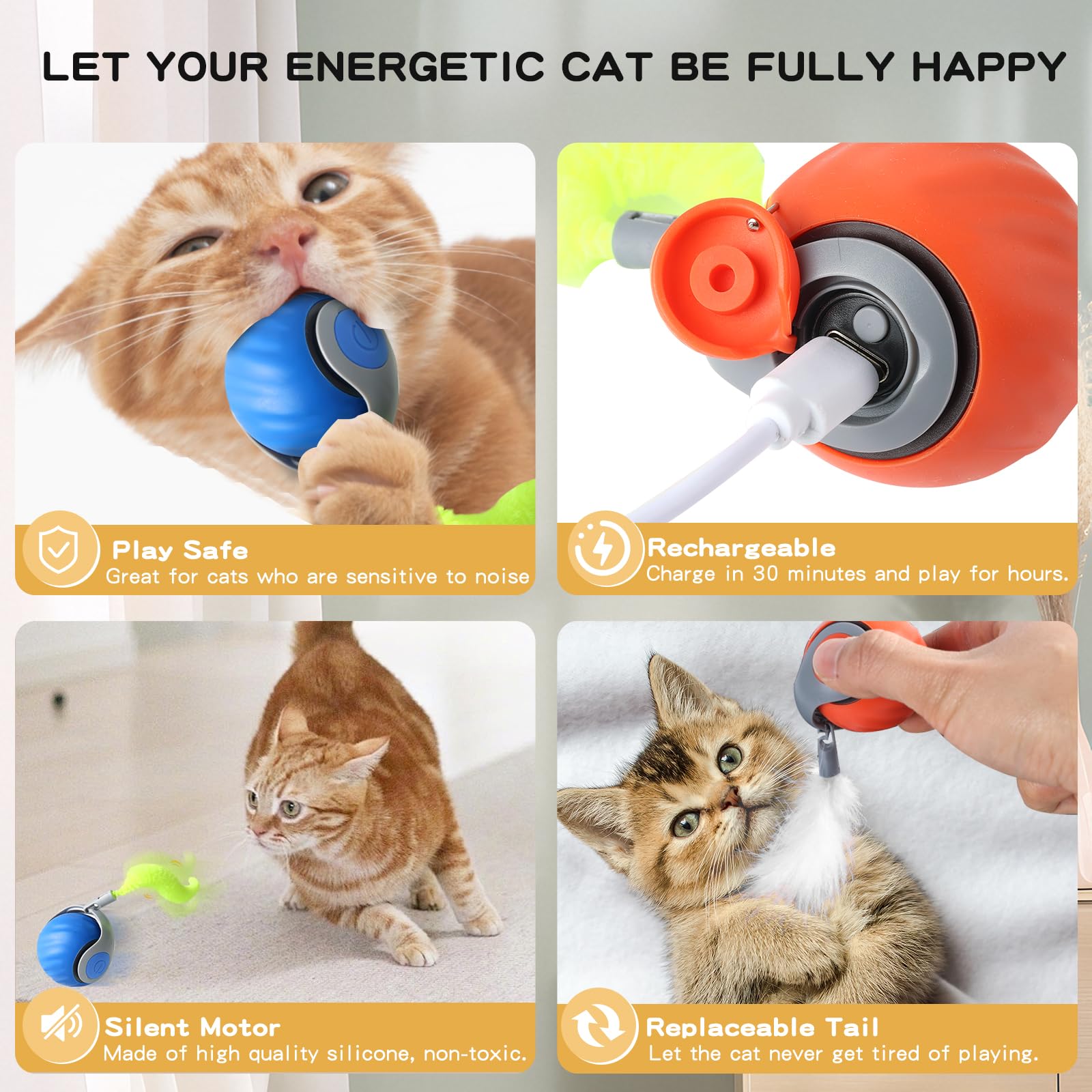 LET YOUR ENERGETIC CAT BE FULLY HAPPY

Play Safe
Great for cats who are sensitive to noise

Rechargeable
Charge in 30 minutes and play for hours.

Silent Motor
Made of high quality silicone, non-toxic.

Replaceable Tail
Let the cat never get tired of playing.