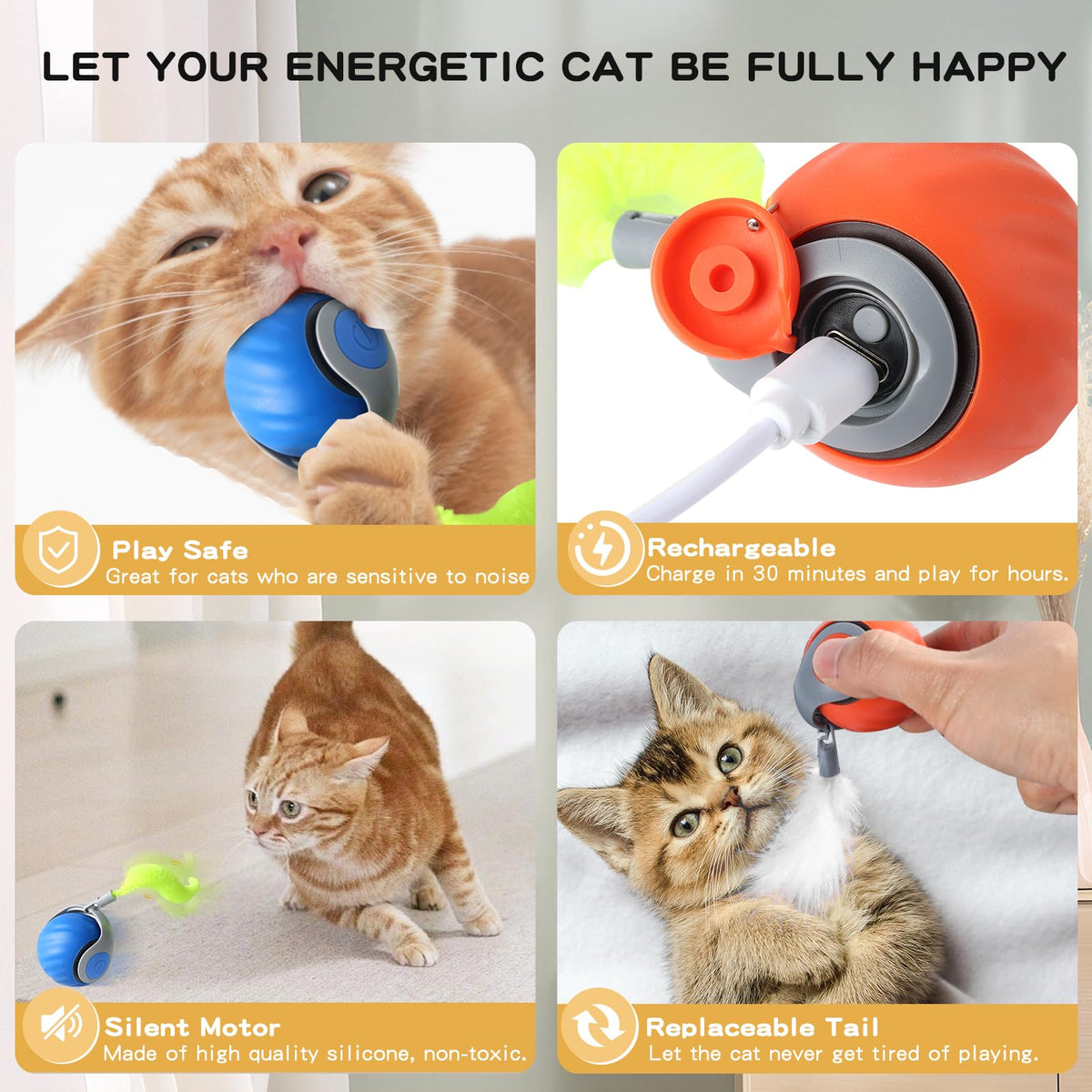 LET YOUR ENERGETIC CAT BE FULLY HAPPY

Play Safe
Great for cats who are sensitive to noise

Rechargeable
Charge in 30 minutes and play for hours.

Silent Motor
Made of high quality silicone, non-toxic.

Replaceable Tail
Let the cat never get tired of playing.