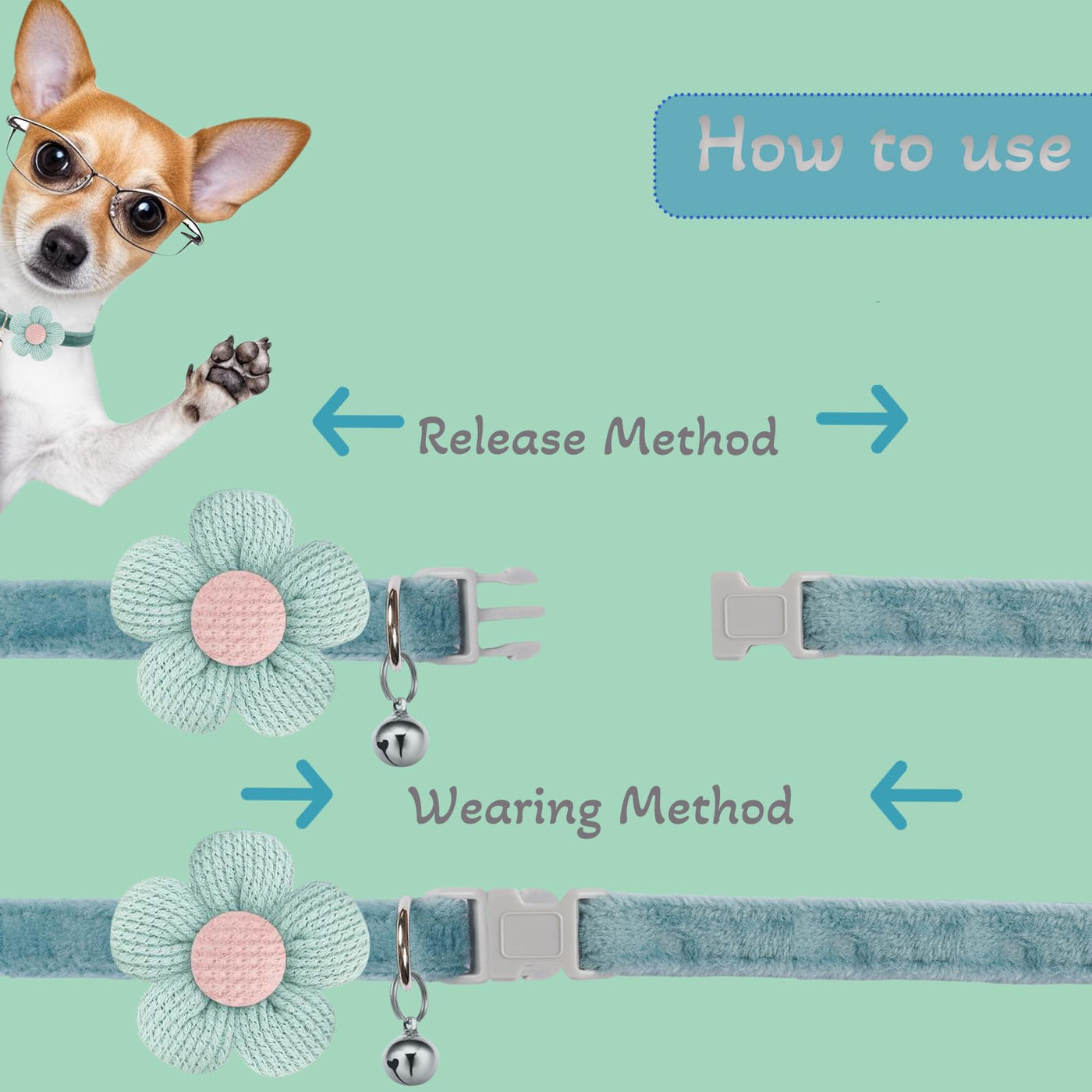 How to use

Release Method

Wearing Method