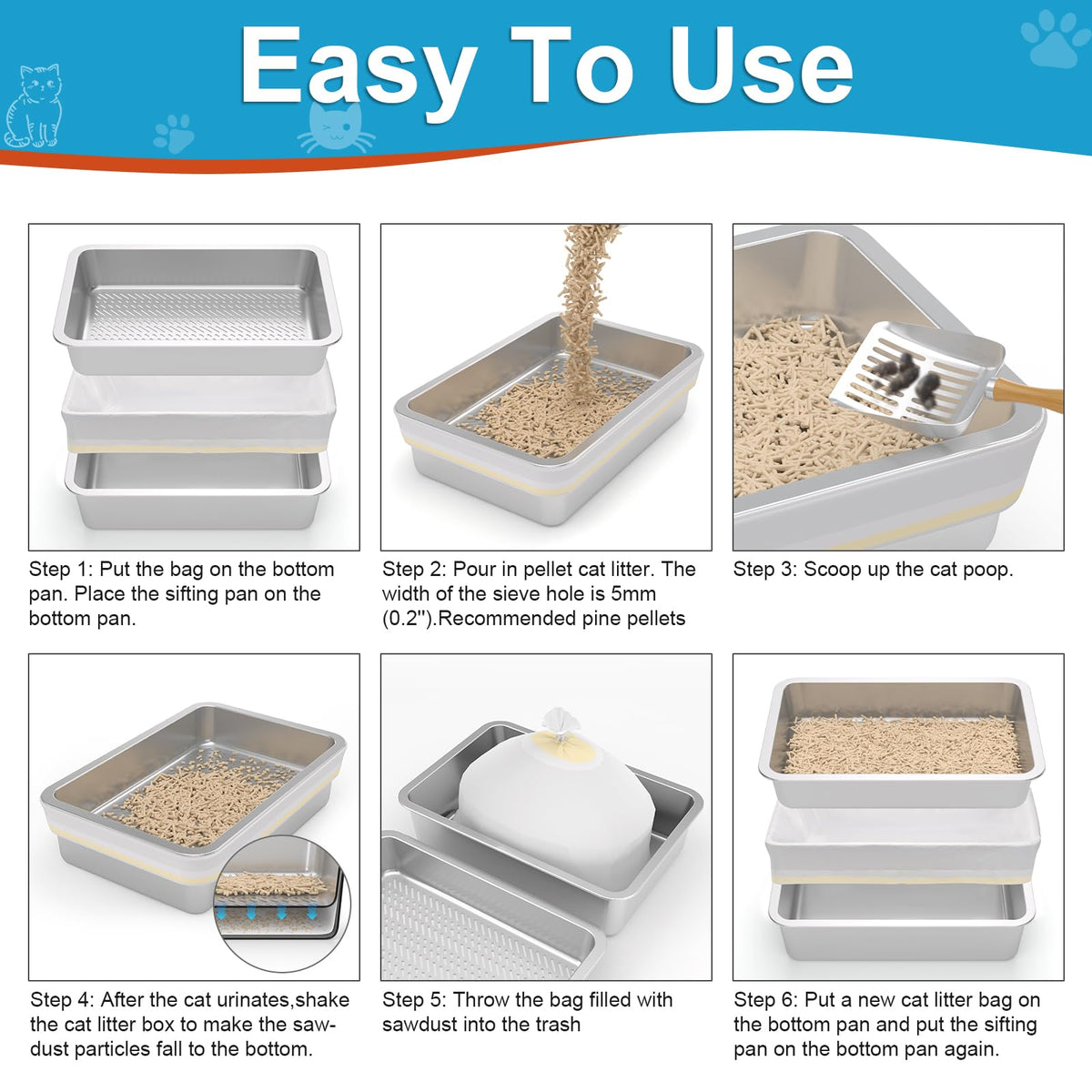 Easy To Use

Step 1: Put the bag on the bottom pan. Place the sifting pan on the bottom pan.

Step 2: Pour in pellet cat litter. The width of the sieve hole is 5mm (0.2'').Recommended pine pellets

Step 3: Scoop up the cat poop.

Step 4: After the cat urinates,shake the cat litter box to make the sawdust particles fall to the bottom.

Step 5: Throw the bag filled with sawdust into the trash

Step 6: Put a new cat litter bag on the bottom pan and put the sifting pan on the bottom pan again.