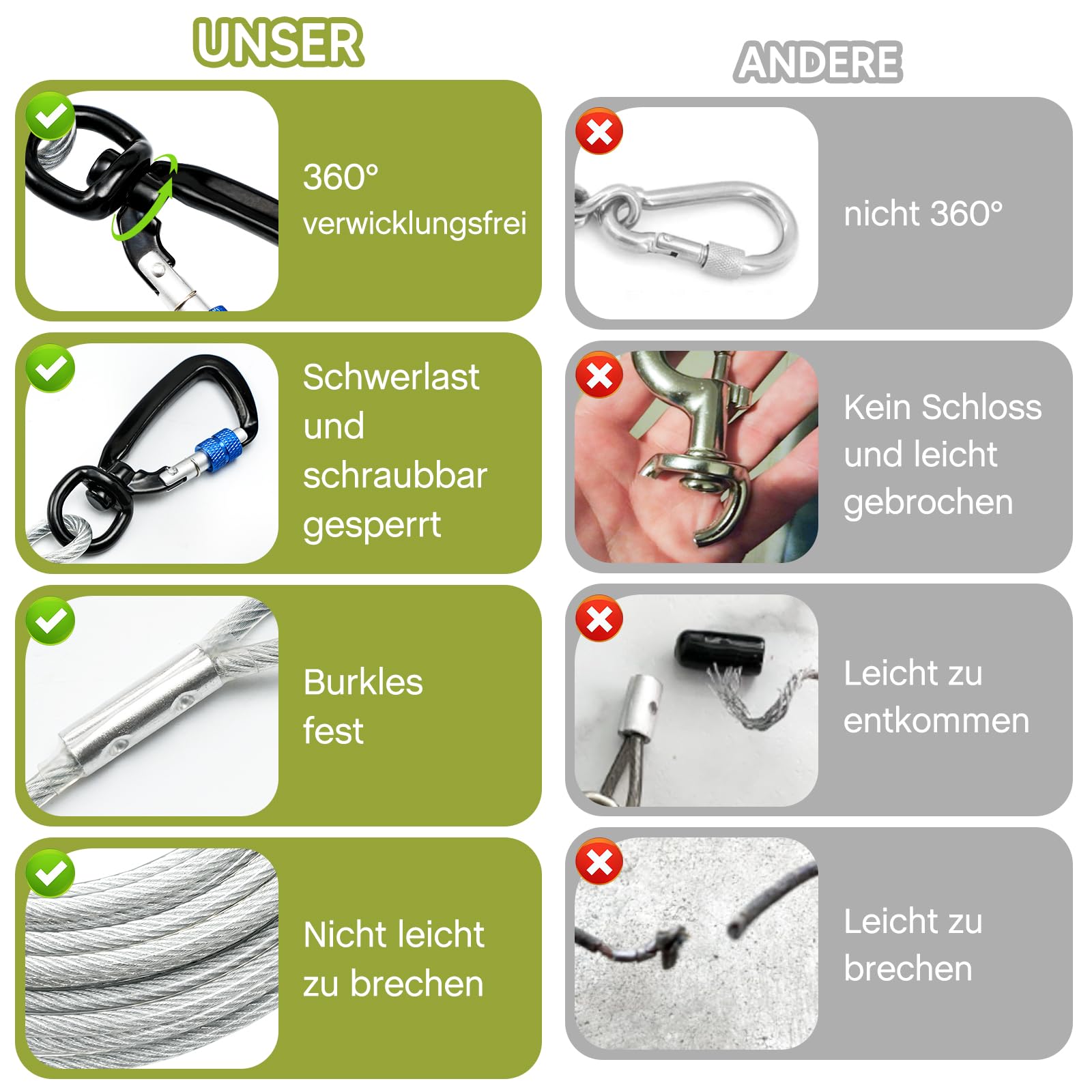 UNSER

360° verwicklungsfrei

Schwerlast und schraubbar gesperrt

Burkles fest

Nicht leicht zu brechen

ANDERE

nicht 360°

Kein Schloss und leicht gebrochen

Leicht zu entkommen

Leicht zu brechen