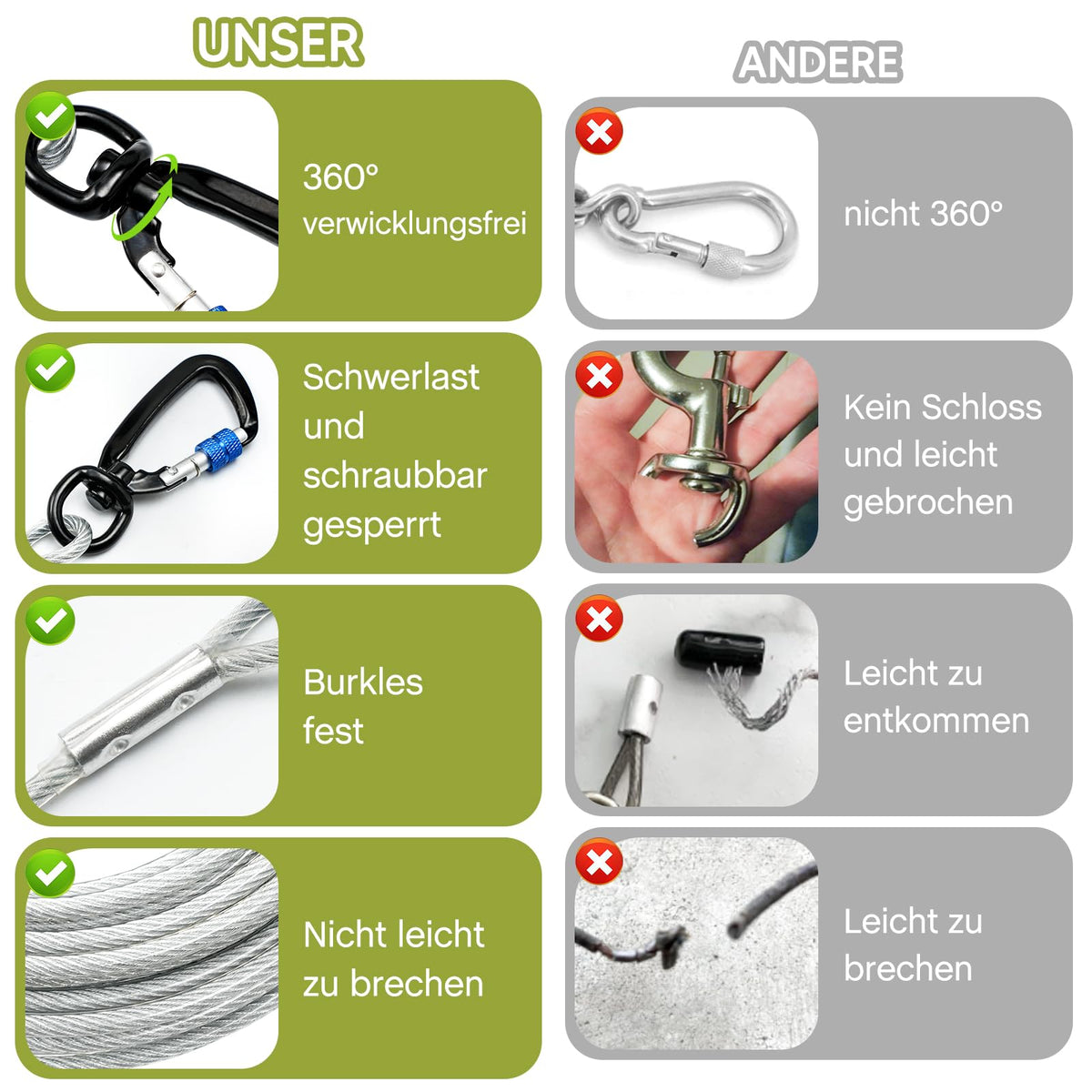 UNSER

360° verwicklungsfrei

Schwerlast und schraubbar gesperrt

Burkles fest

Nicht leicht zu brechen

ANDERE

nicht 360°

Kein Schloss und leicht gebrochen

Leicht zu entkommen

Leicht zu brechen