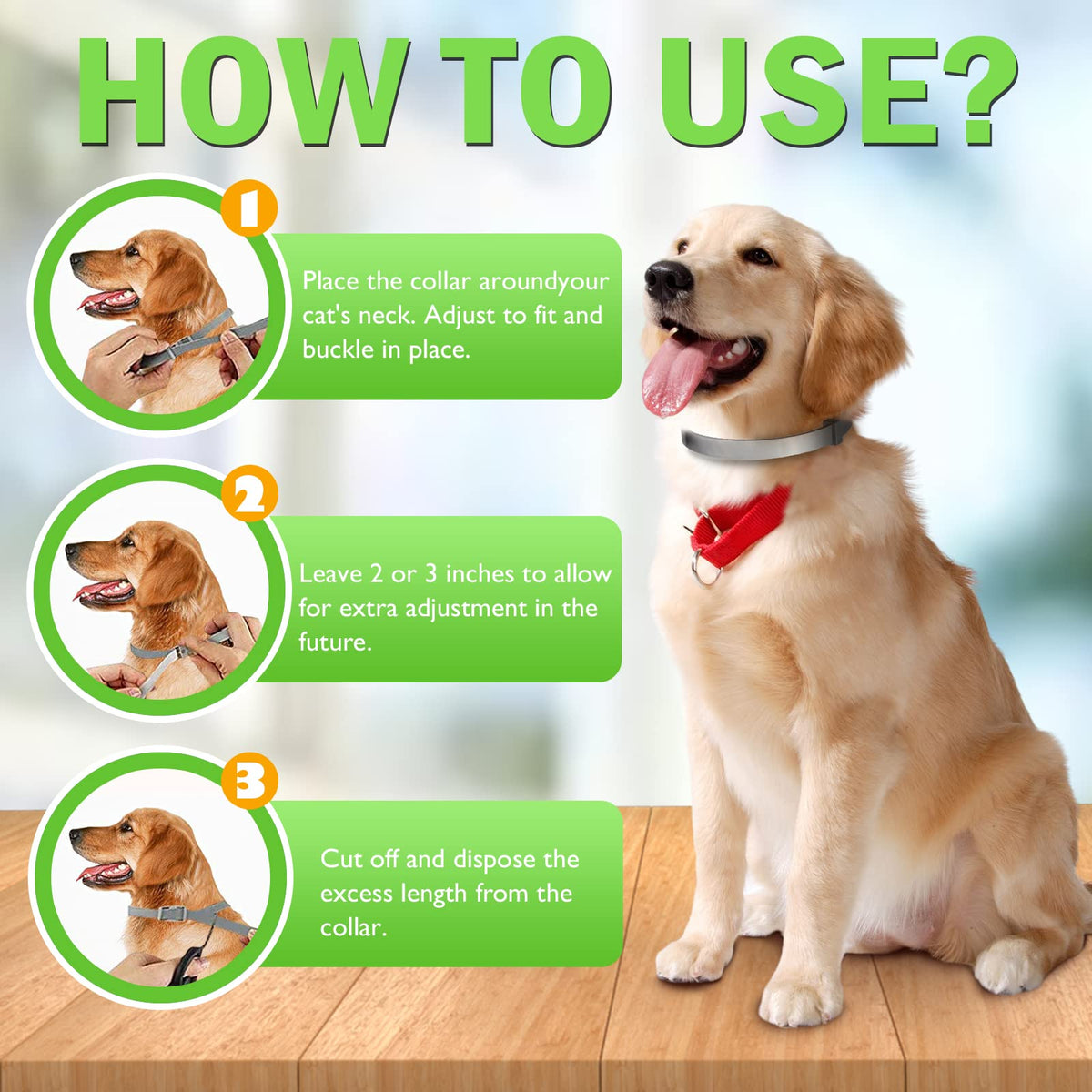 HOW TO USE?

1

Place the collar aroundyour cat's neck. Adjust to fit and buckle in place.

2

Leave 2 or 3 inches to allow for extra adjustment in the future.

3

Cut off and dispose the excess length from the collar.