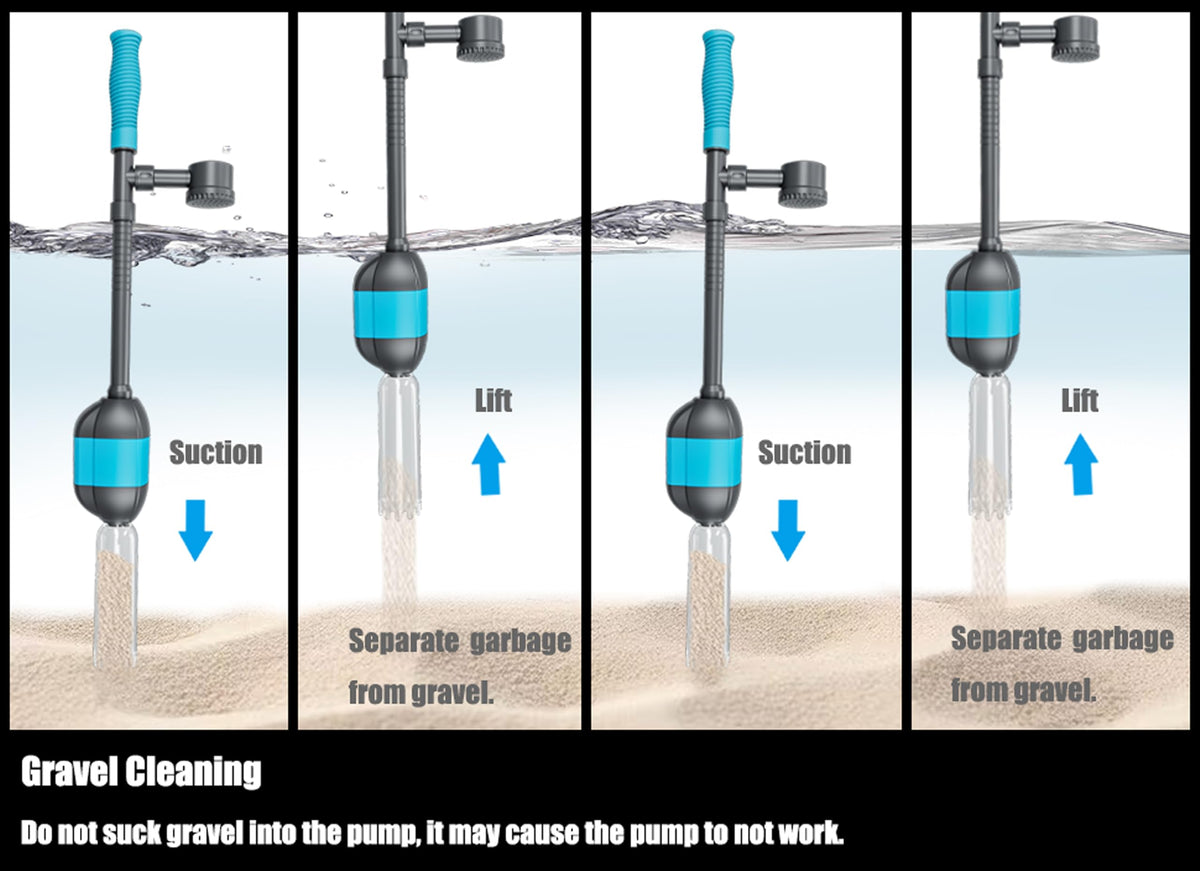 Suction

Lift

Separate garbage from gravel.

Suction

Lift

Separate garbage from gravel.

Gravel Cleaning

Do not suck gravel into the pump, it may cause the pump to not work.