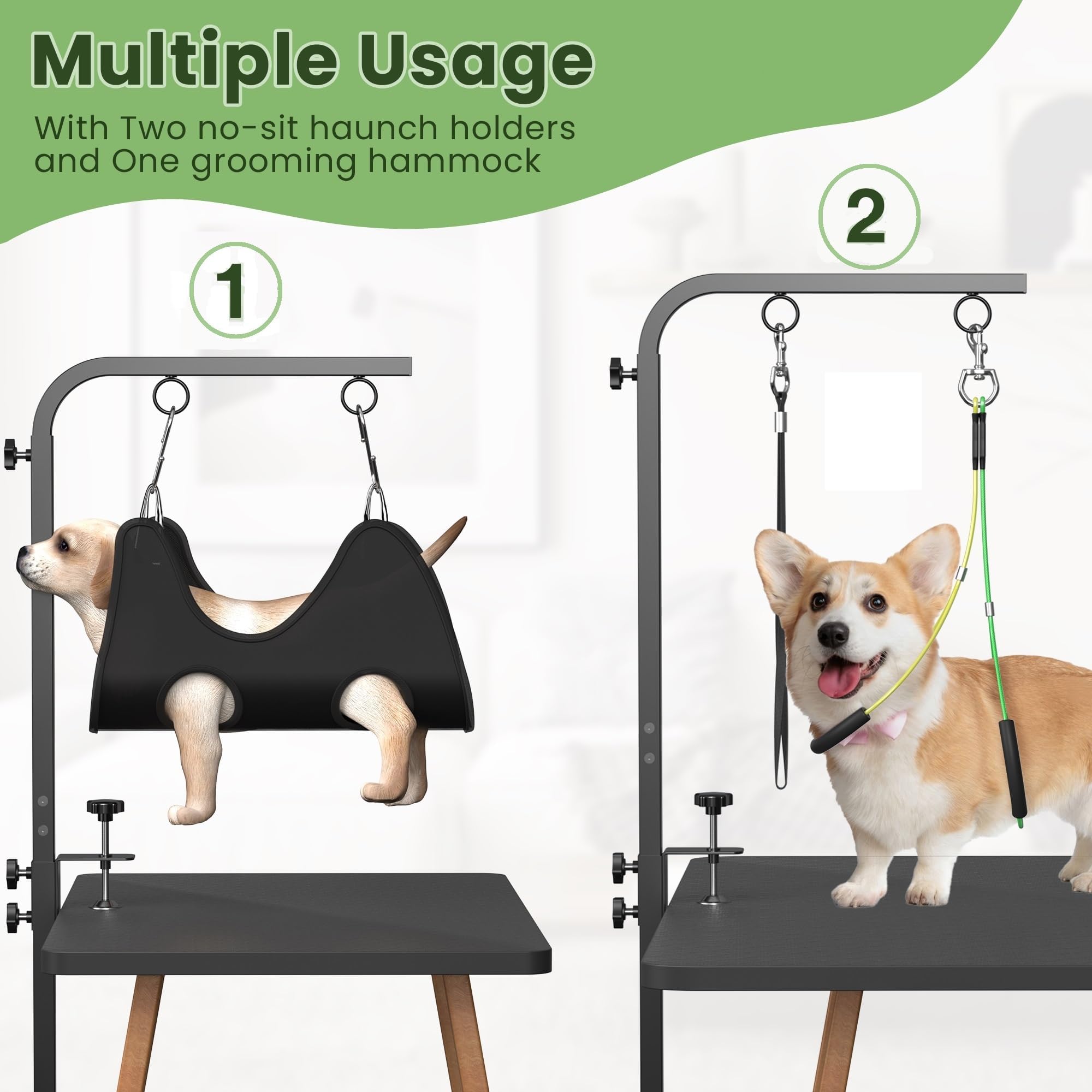 Multiple Usage

With Two no-sit haunch holders and One grooming hammock

1

2