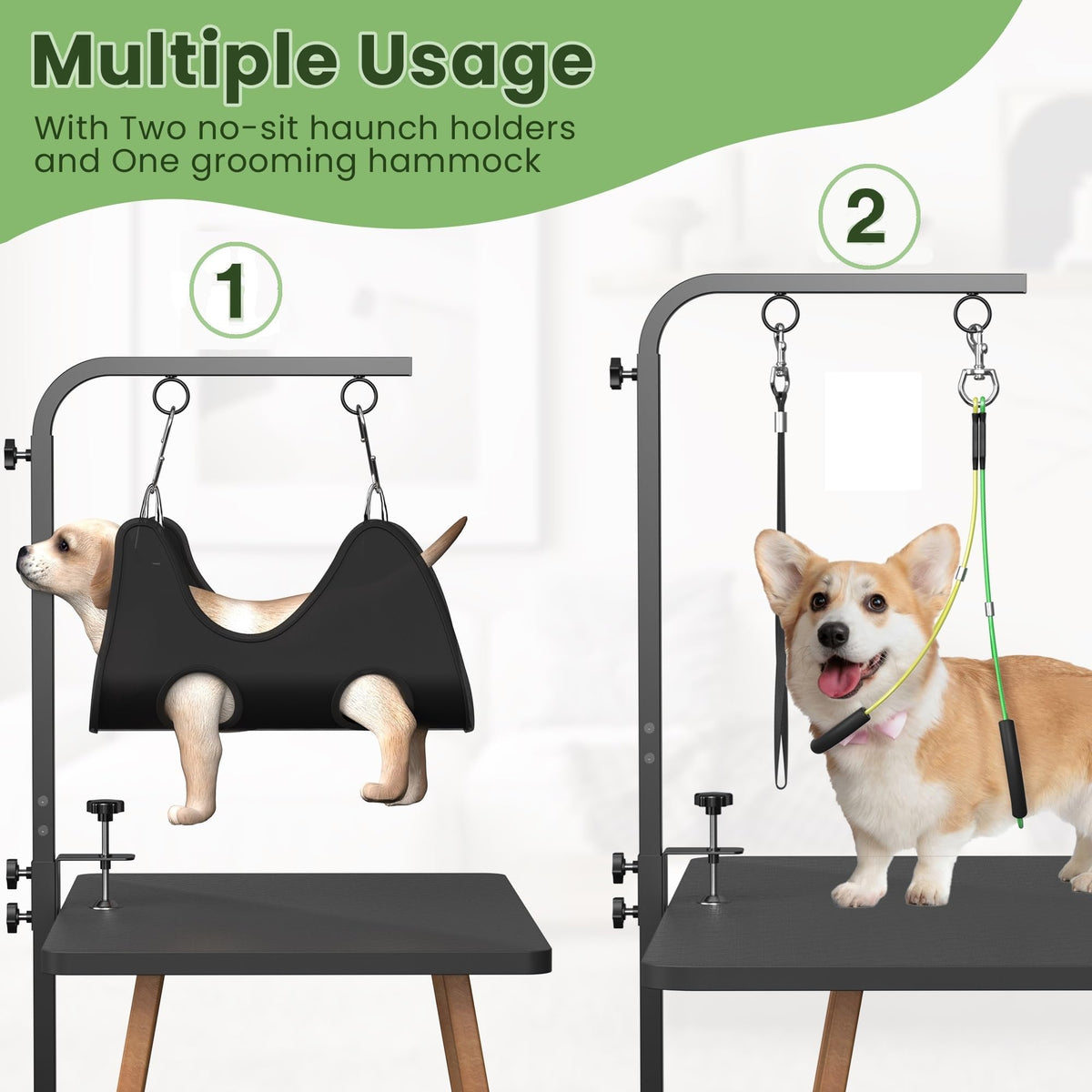 Multiple Usage

With Two no-sit haunch holders and One grooming hammock

1

2