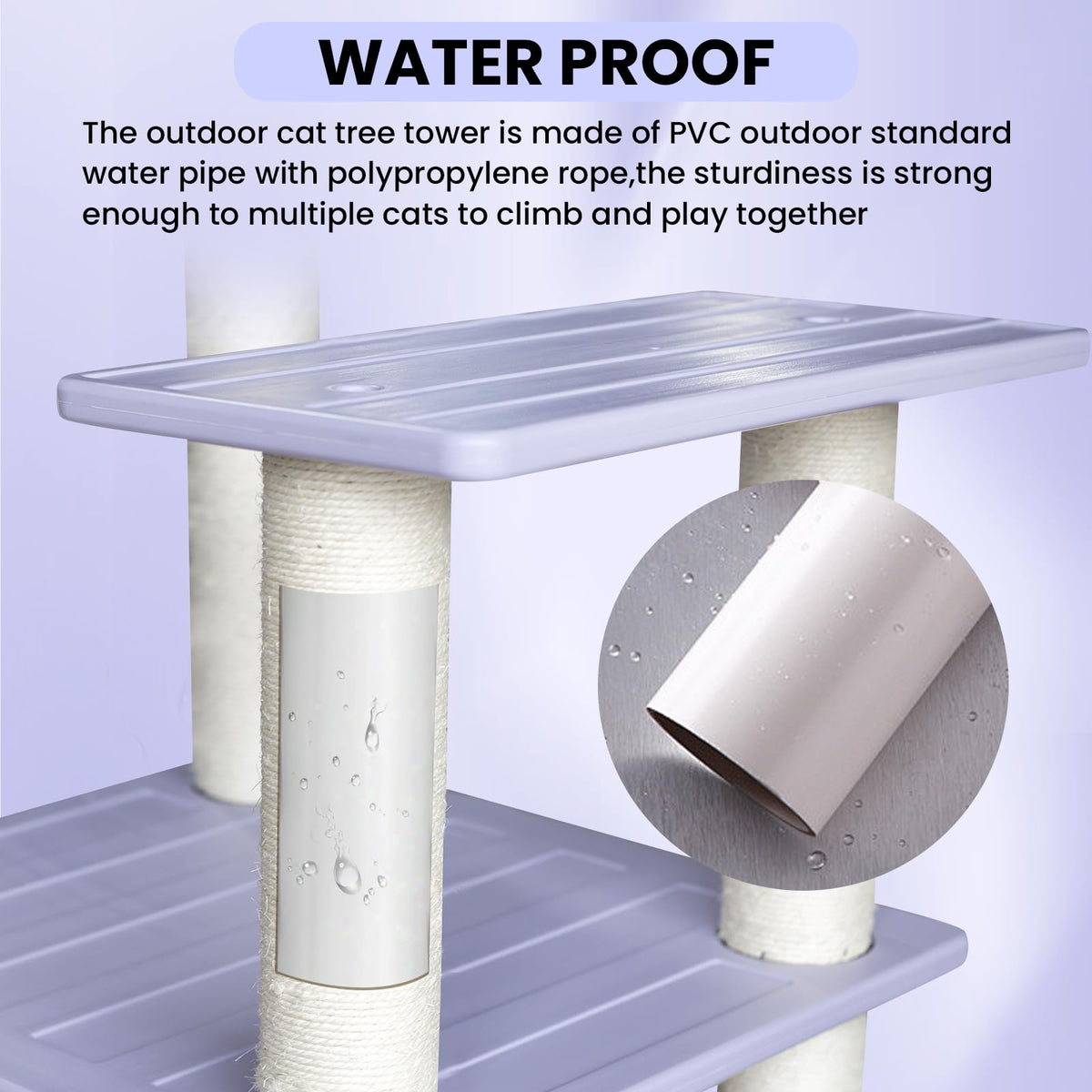 WATER PROOF

The outdoor cat tree tower is made of PVC outdoor standard water pipe with polypropylene rope,the sturdiness is strong enough to multiple cats to climb and play together