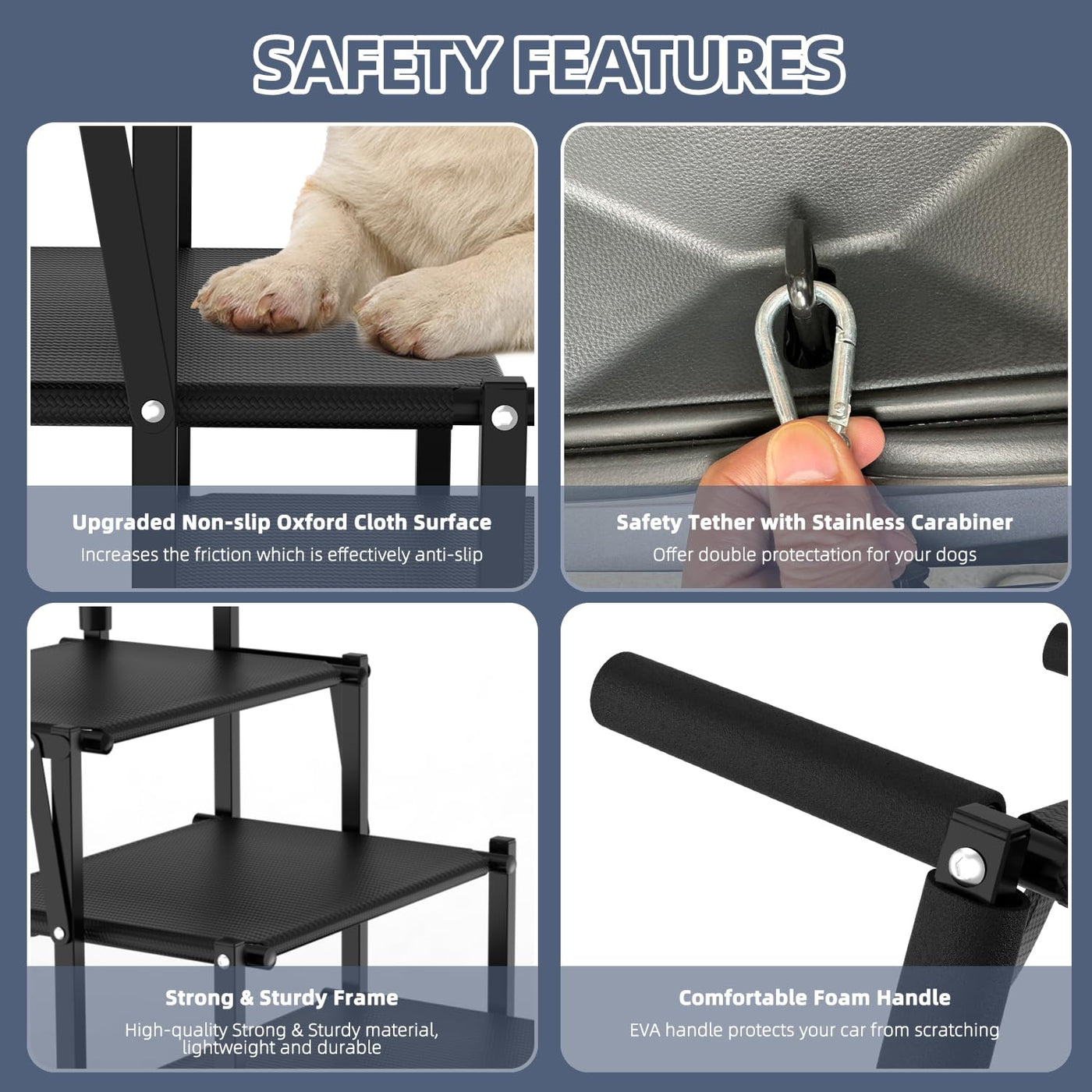 SAFETY FEATURES

Upgraded Non-slip Oxford Cloth Surface
Increases the friction which is effectively anti-slip

Safety Tether with Stainless Carabiner
Offer double protectation for your dogs

Strong & Sturdy Frame
High-quality Strong & Sturdy material, lightweight and durable

Comfortable Foam Handle
EVA handle protects your car from scratching