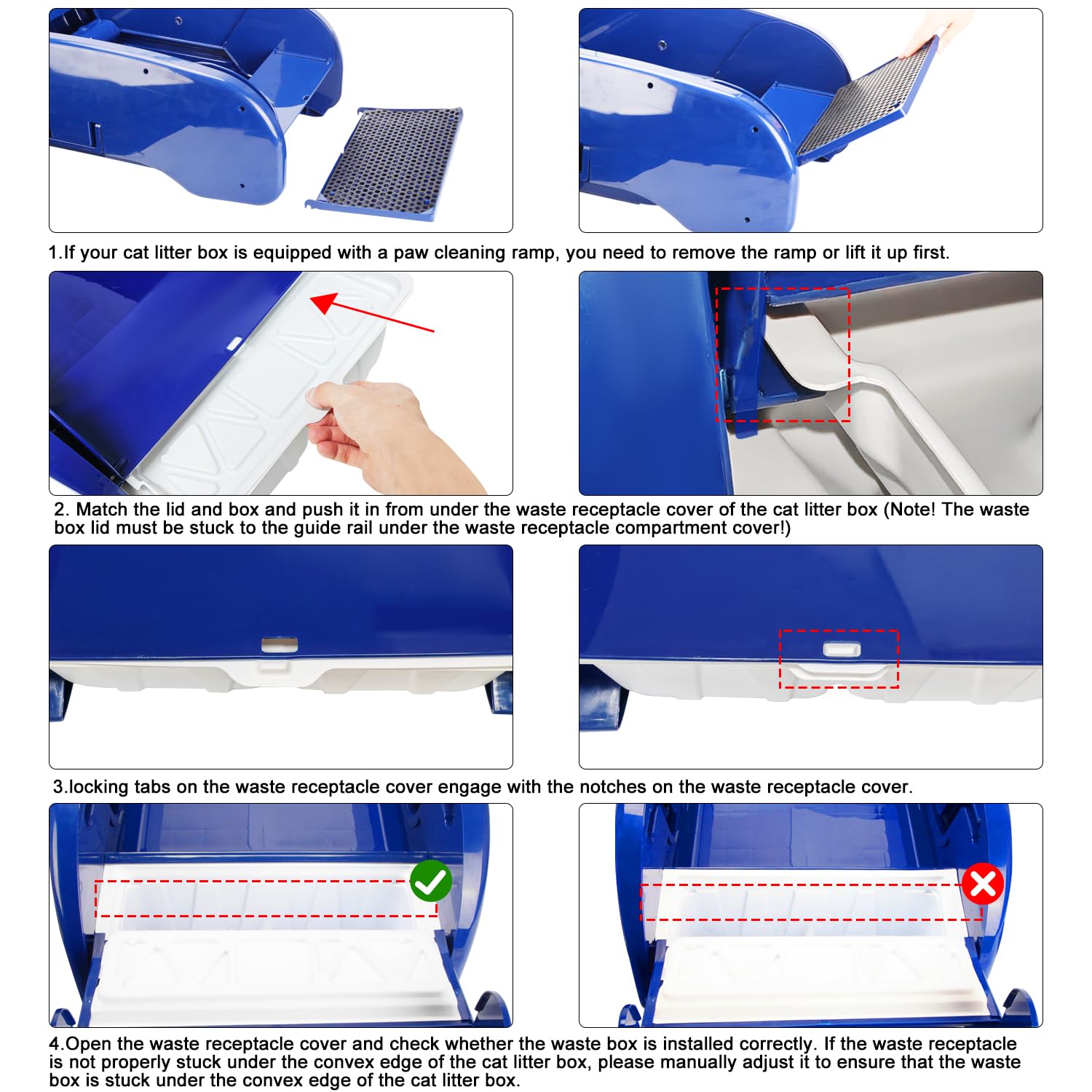 1.If your cat litter box is equipped with a paw cleaning ramp, you need to remove the ramp or lift it up first.

2. Match the lid and box and push it in from under the waste receptacle cover of the cat litter box (Note! The waste box lid must be stuck to the guide rail under the waste receptacle compartment cover!)

3.locking tabs on the waste receptacle cover engage with the notches on the waste receptacle cover.

4.Open the waste receptacle cover and check whether the waste box is installed correctly. If the waste receptacle is not properly stuck under the convex edge of the cat litter box, please manually adjust it to ensure that the waste box is stuck under the convex edge of the cat litter box.