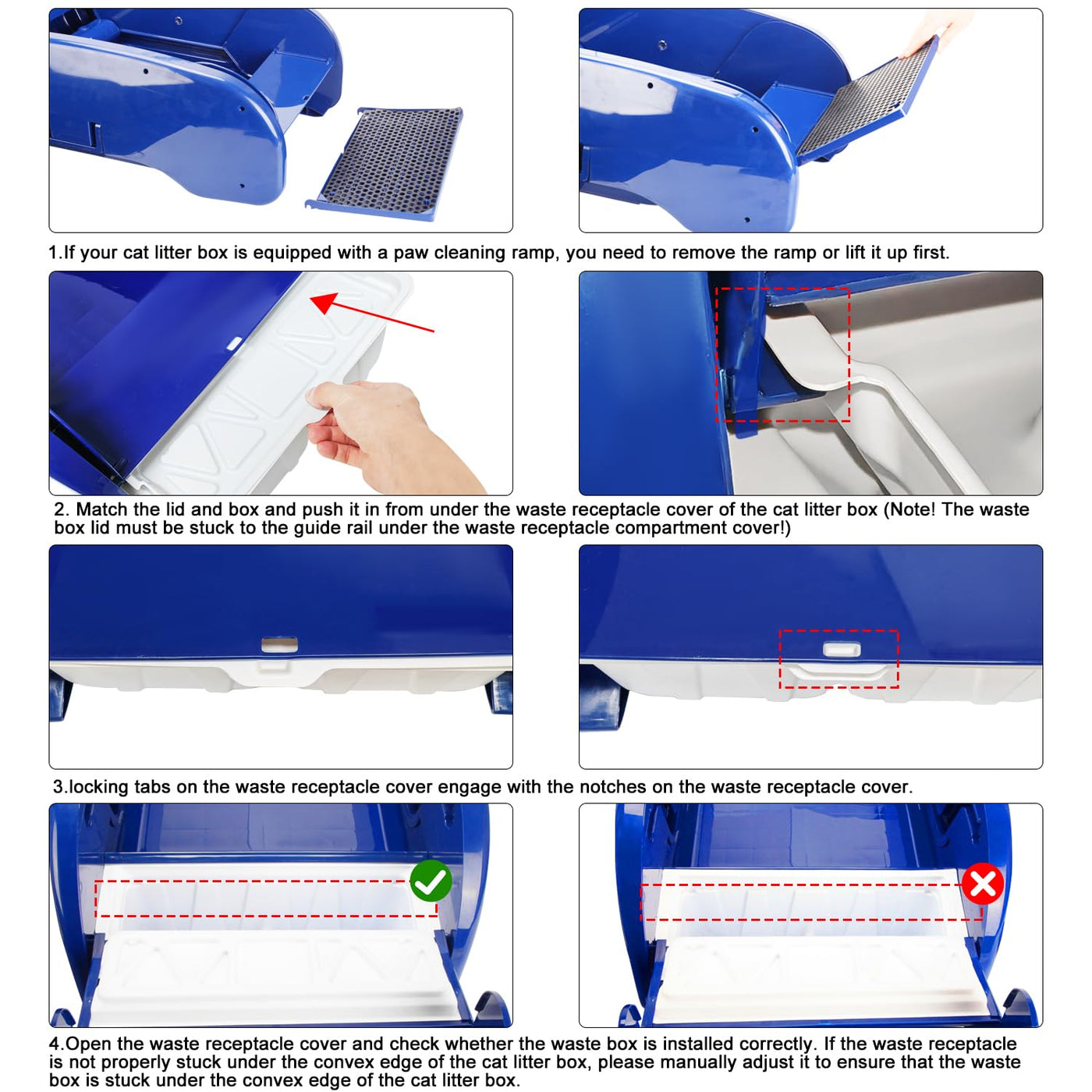 1.If your cat litter box is equipped with a paw cleaning ramp, you need to remove the ramp or lift it up first.

2. Match the lid and box and push it in from under the waste receptacle cover of the cat litter box (Note! The waste box lid must be stuck to the guide rail under the waste receptacle compartment cover!)

3.locking tabs on the waste receptacle cover engage with the notches on the waste receptacle cover.

4.Open the waste receptacle cover and check whether the waste box is installed correctly. If the waste receptacle is not properly stuck under the convex edge of the cat litter box, please manually adjust it to ensure that the waste box is stuck under the convex edge of the cat litter box.