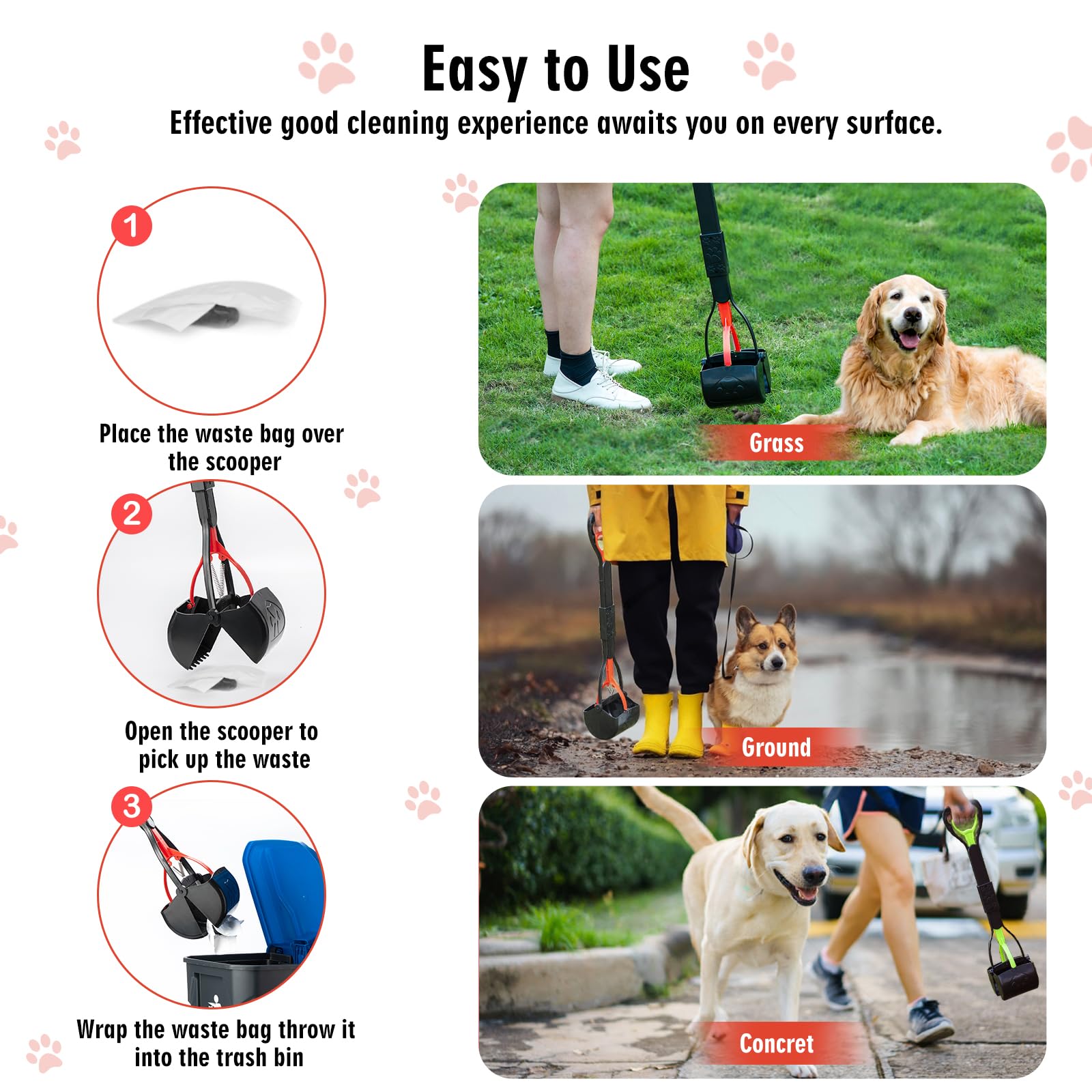 Easy to Use

Effective good cleaning experience awaits you on every surface.

1

Place the waste bag over the scooper

2

Open the scooper to pick up the waste

3

Wrap the waste bag throw it into the trash bin

Grass

Ground

Concret