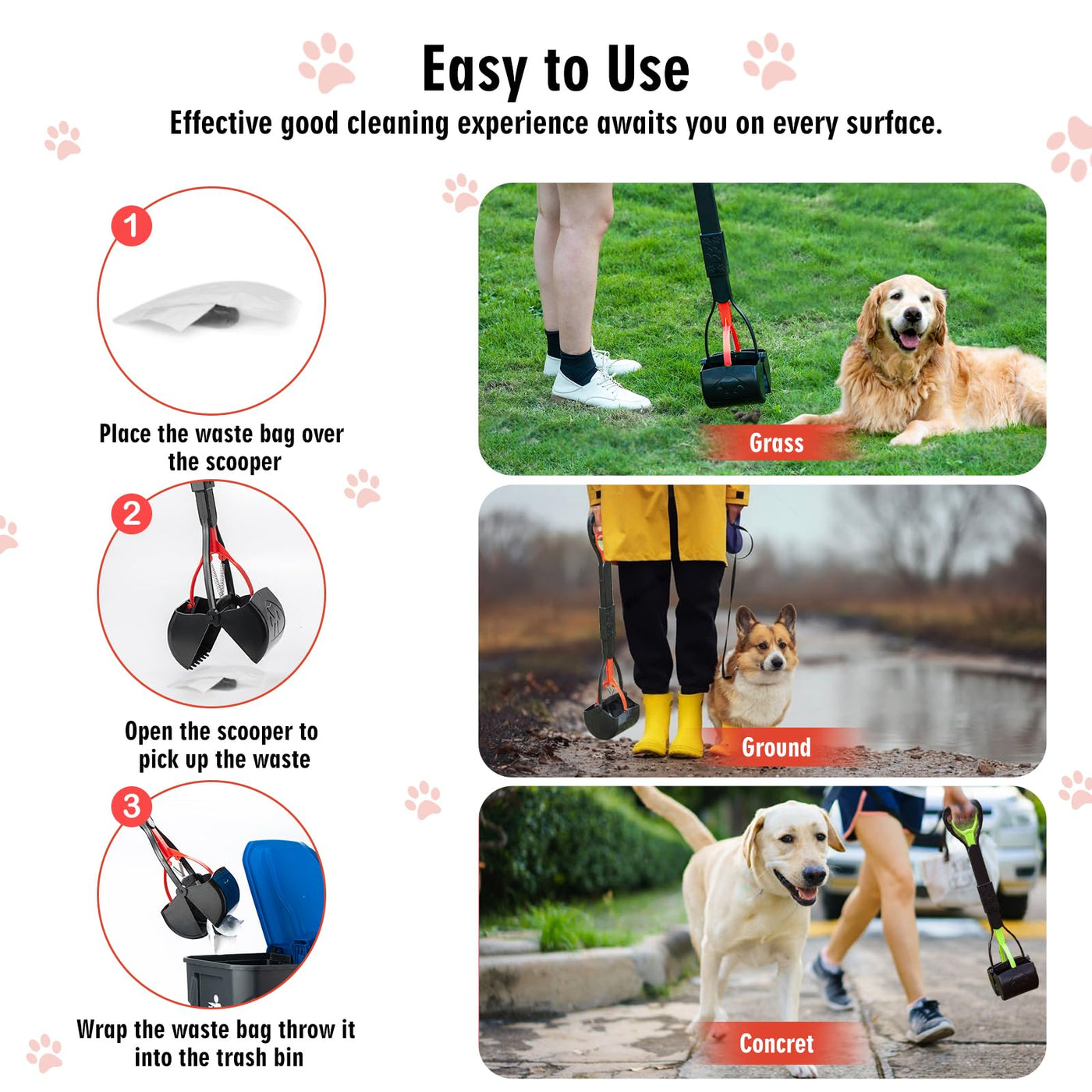 Easy to Use

Effective good cleaning experience awaits you on every surface.

1

Place the waste bag over the scooper

2

Open the scooper to pick up the waste

3

Wrap the waste bag throw it into the trash bin

Grass

Ground

Concret