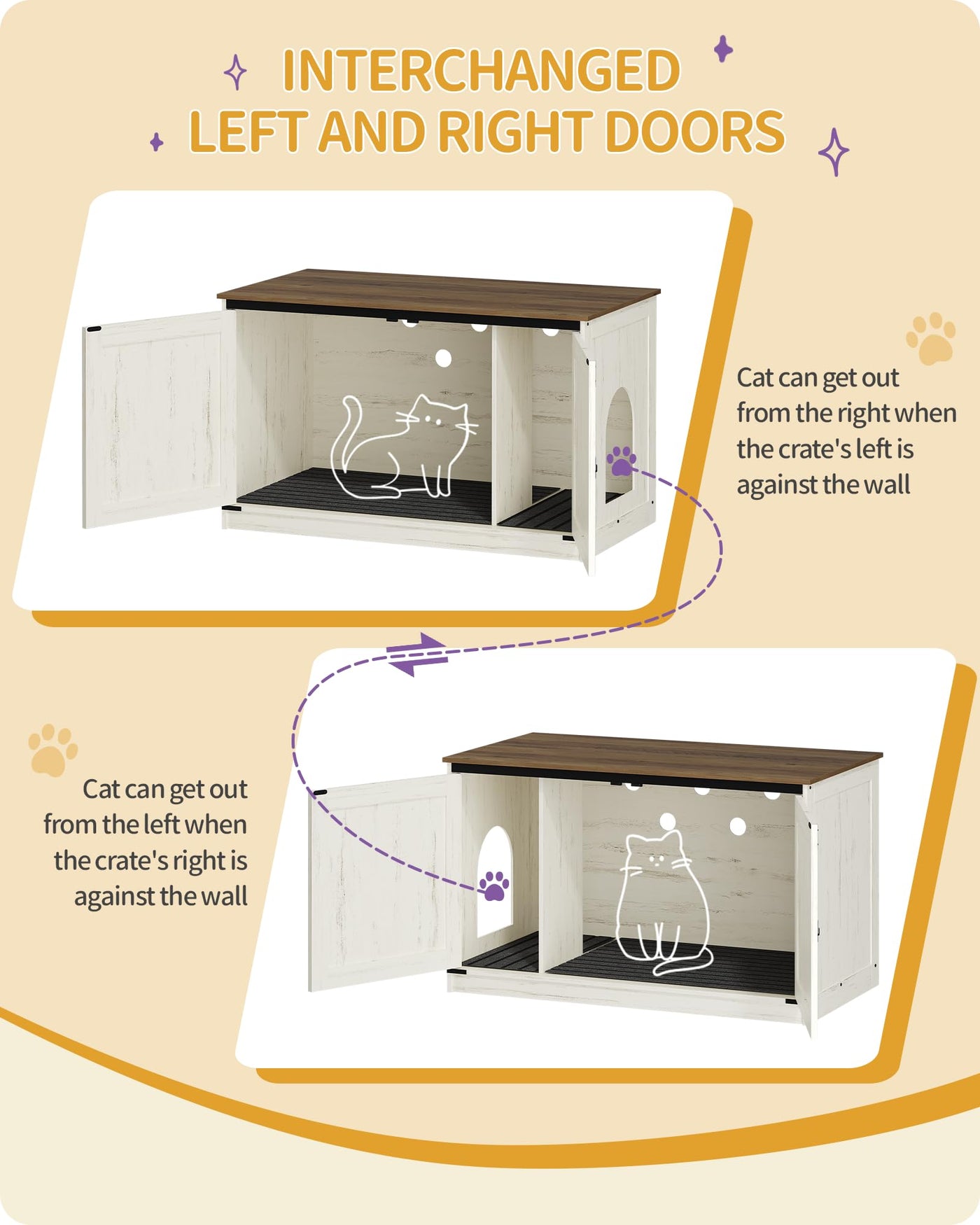 INTERCHANGED
LEFT AND RIGHT DOORS

Cat can get out from the right when the crate's left is against the wall

Cat can get out from the left when the crate's right is against the wall