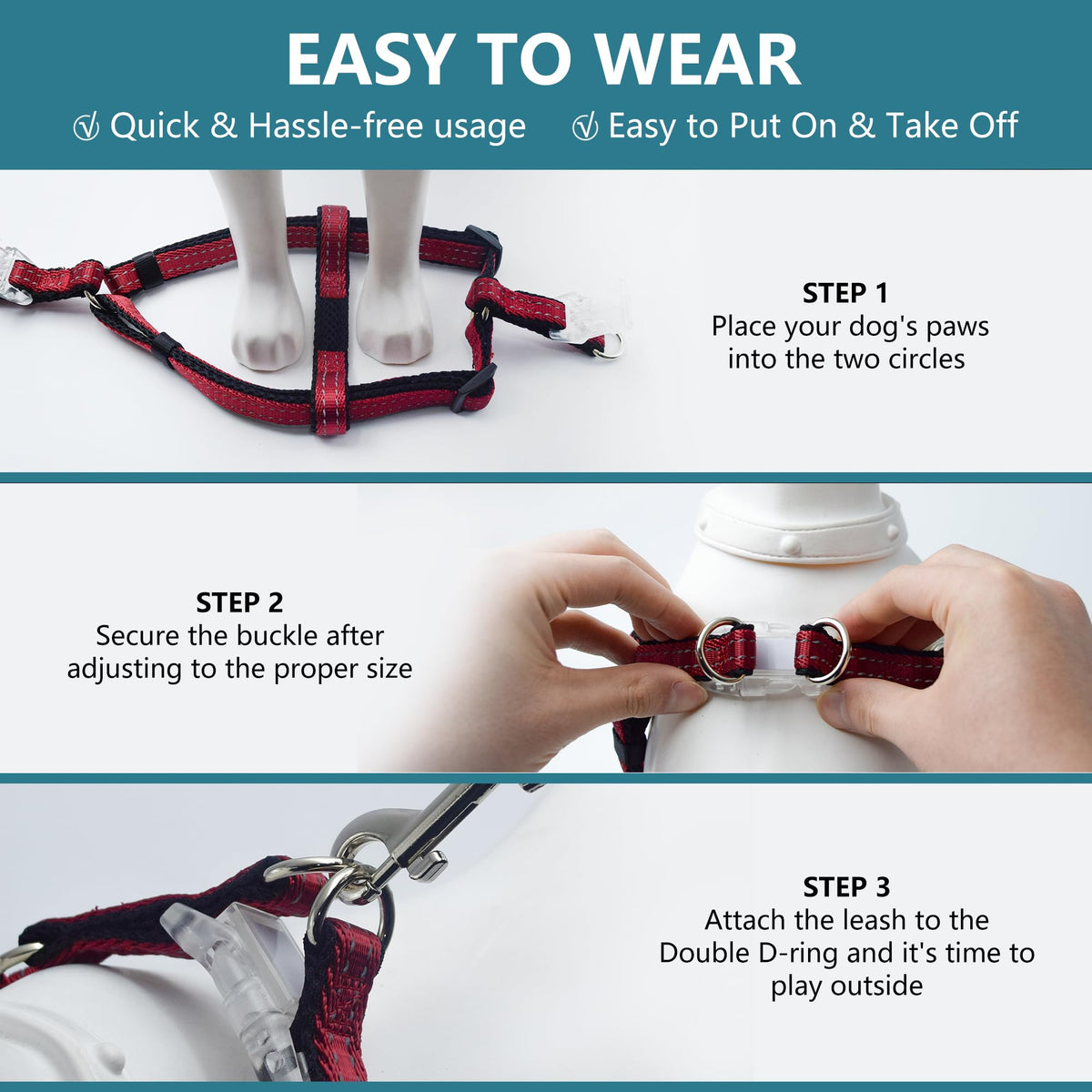 EASY TO WEAR

Quick & Hassle-free usage Easy to Put On & Take Off

STEP 1
Place your dog's paws into the two circles

STEP 2
Secure the buckle after adjusting to the proper size

STEP 3
Attach the leash to the Double D-ring and it's time to play outside