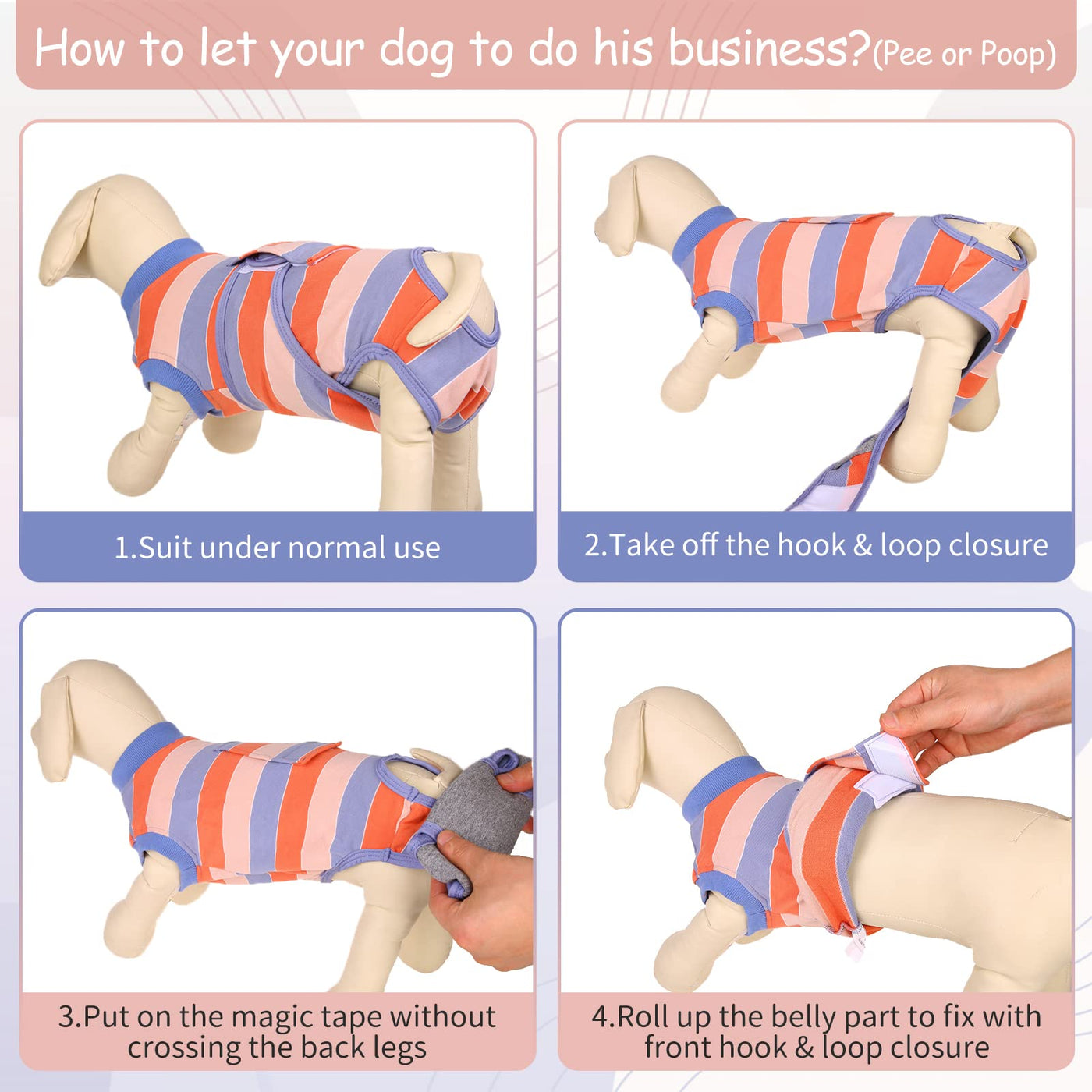 How to let your dog to do his business?(Pee or Poop)

1.Suit under normal use

2.Take off the hook & loop closure

3.Put on the magic tape without crossing the back legs

4.Roll up the belly part to fix with front hook & loop closure