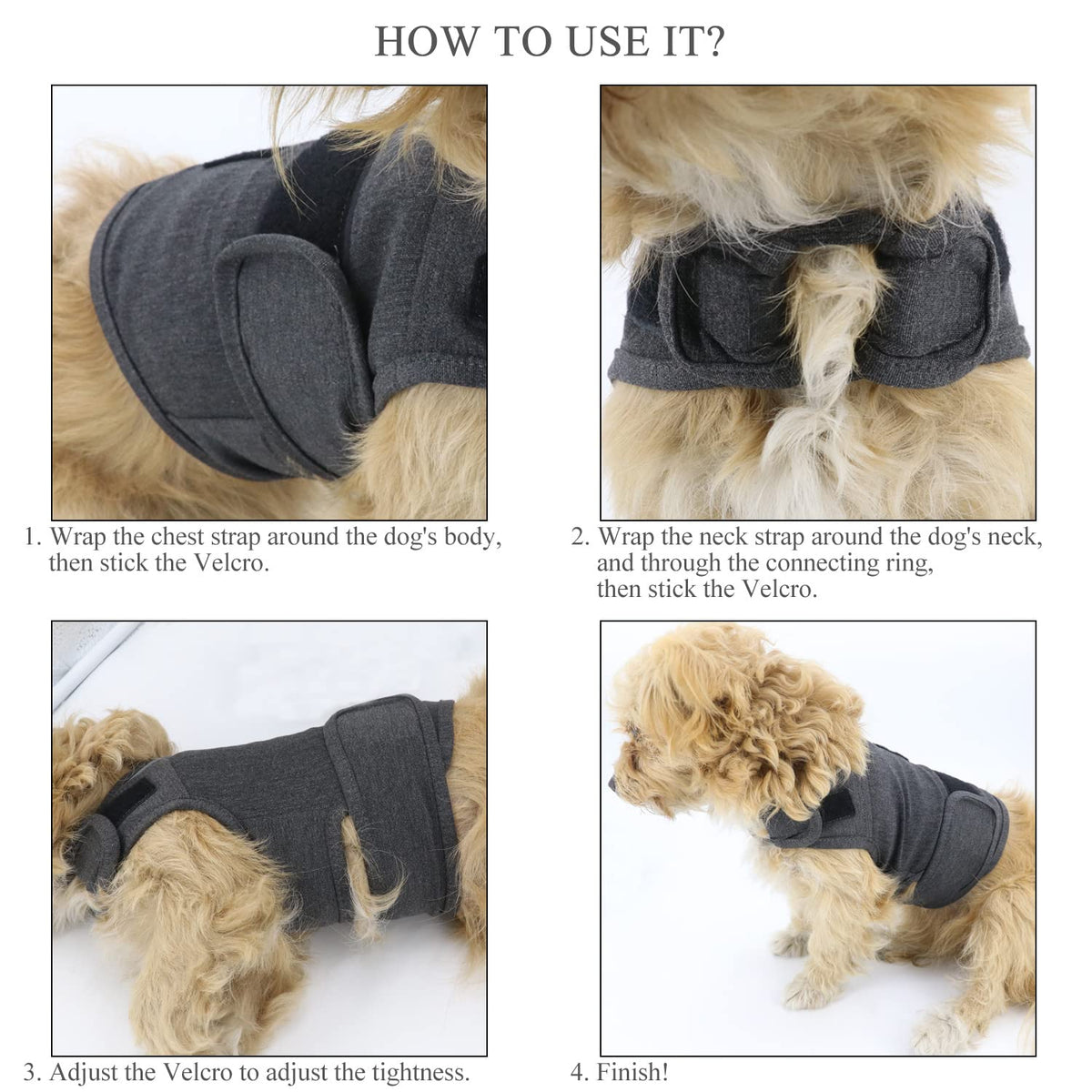 HOW TO USE IT?

1. Wrap the chest strap around the dog's body, then stick the Velcro.

2. Wrap the neck strap around the dog's neck, and through the connecting ring, then stick the Velcro.

3. Adjust the Velcro to adjust the tightness.

4. Finish!