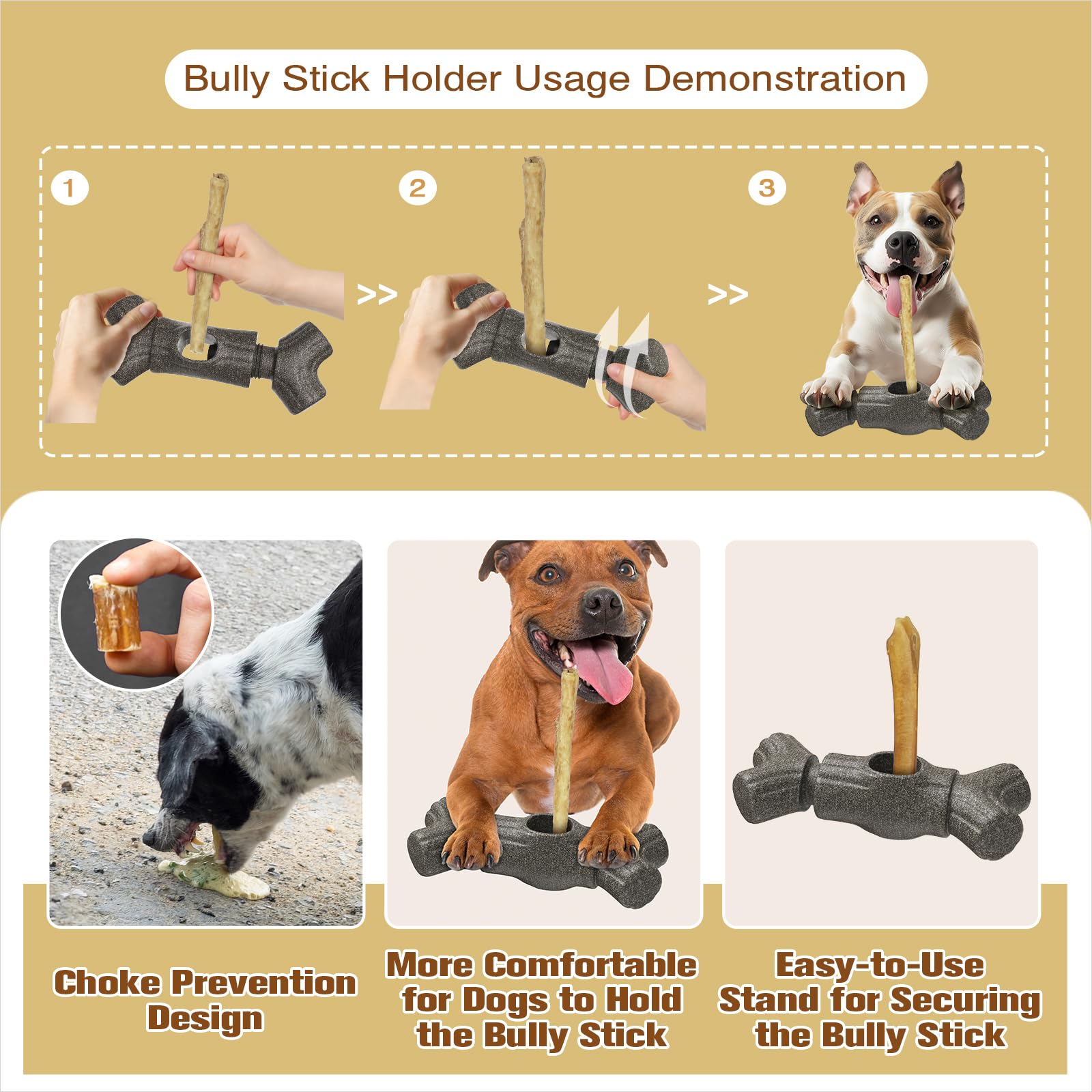 Bully Stick Holder Usage Demonstration

1

>>

2

>>

3

Choke Prevention Design

More Comfortable for Dogs to Hold the Bully Stick

Easy-to-Use Stand for Securing the Bully Stick