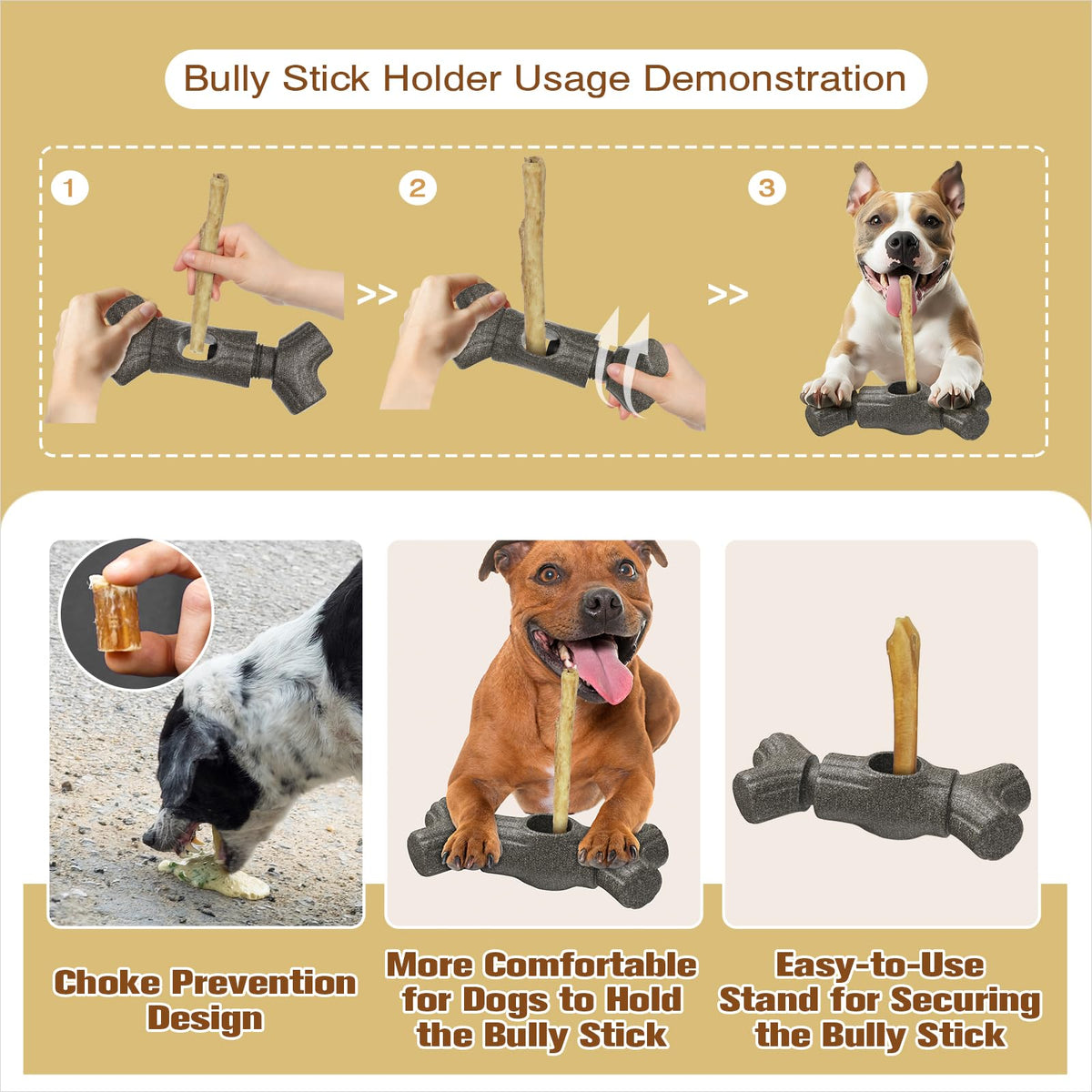 Bully Stick Holder Usage Demonstration

1

>>

2

>>

3

Choke Prevention Design

More Comfortable for Dogs to Hold the Bully Stick

Easy-to-Use Stand for Securing the Bully Stick