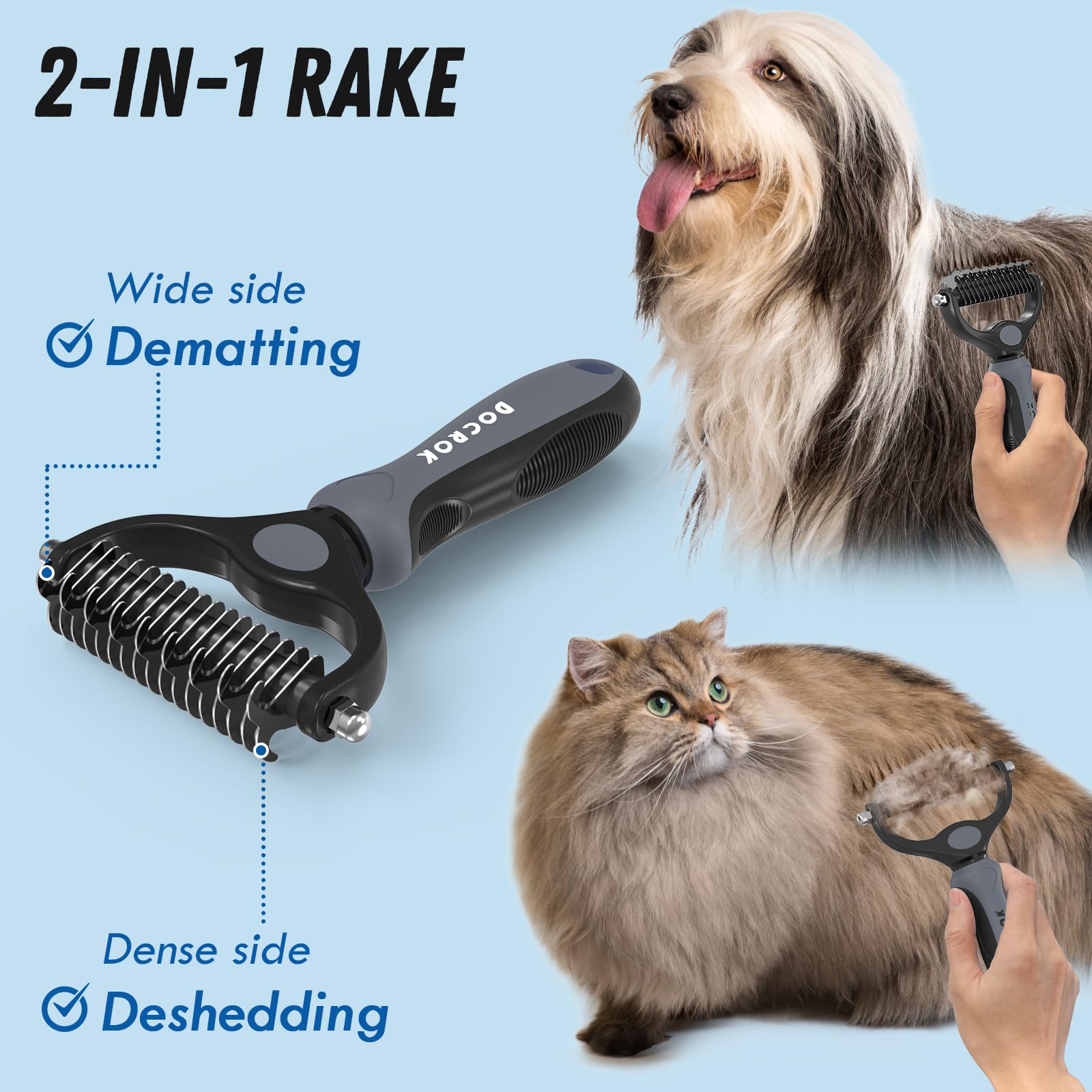 2-IN-1 RAKE

Wide side
Dematting

DOCROK

Dense side
Deshedding