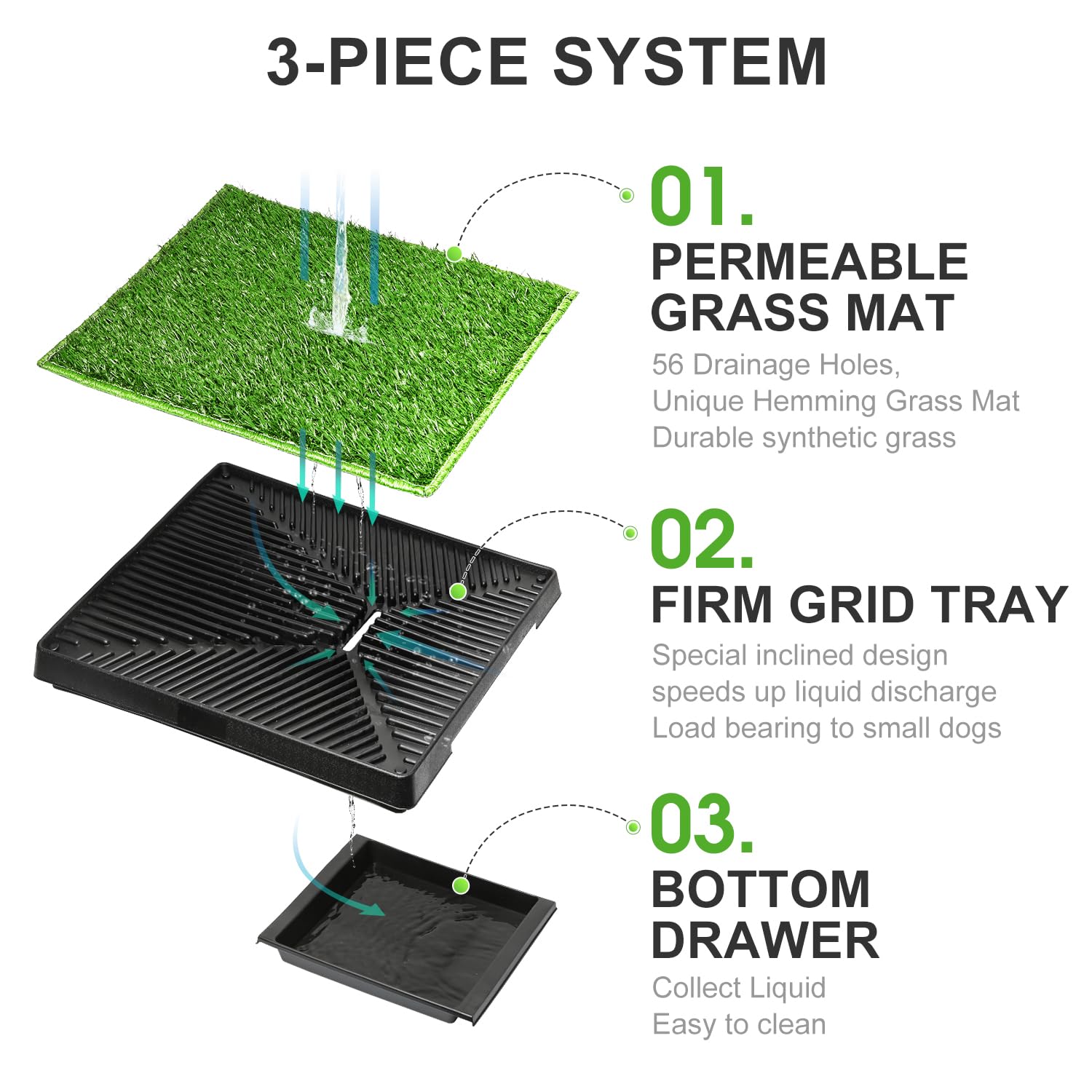 3-PIECE SYSTEM

01.
PERMEABLE GRASS MAT
56 Drainage Holes,
Unique Hemming Grass Mat
Durable synthetic grass

02.
FIRM GRID TRAY
Special inclined design
speeds up liquid discharge
Load bearing to small dogs

03.
BOTTOM DRAWER
Collect Liquid
Easy to clean