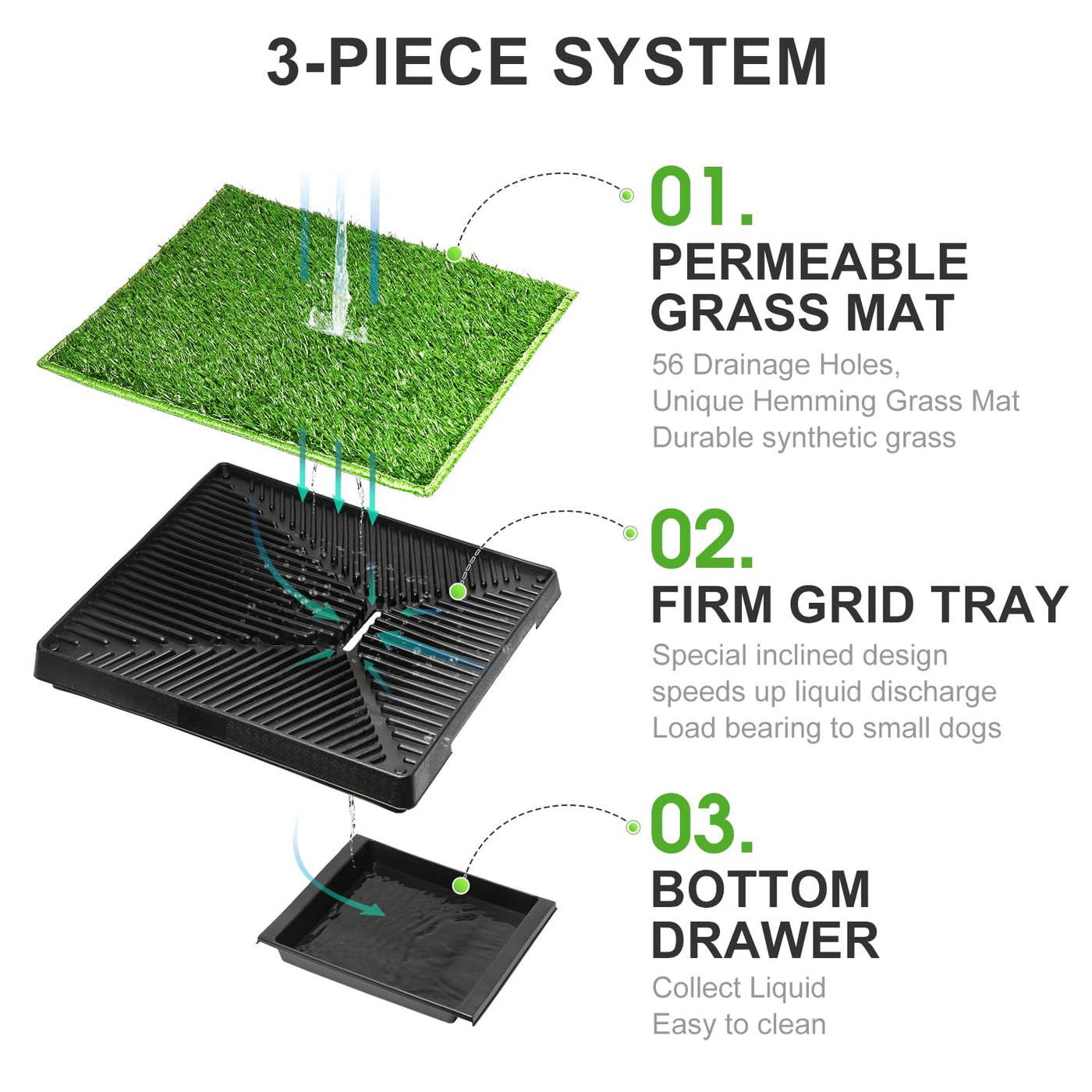 3-PIECE SYSTEM

01.
PERMEABLE GRASS MAT
56 Drainage Holes,
Unique Hemming Grass Mat
Durable synthetic grass

02.
FIRM GRID TRAY
Special inclined design
speeds up liquid discharge
Load bearing to small dogs

03.
BOTTOM DRAWER
Collect Liquid
Easy to clean