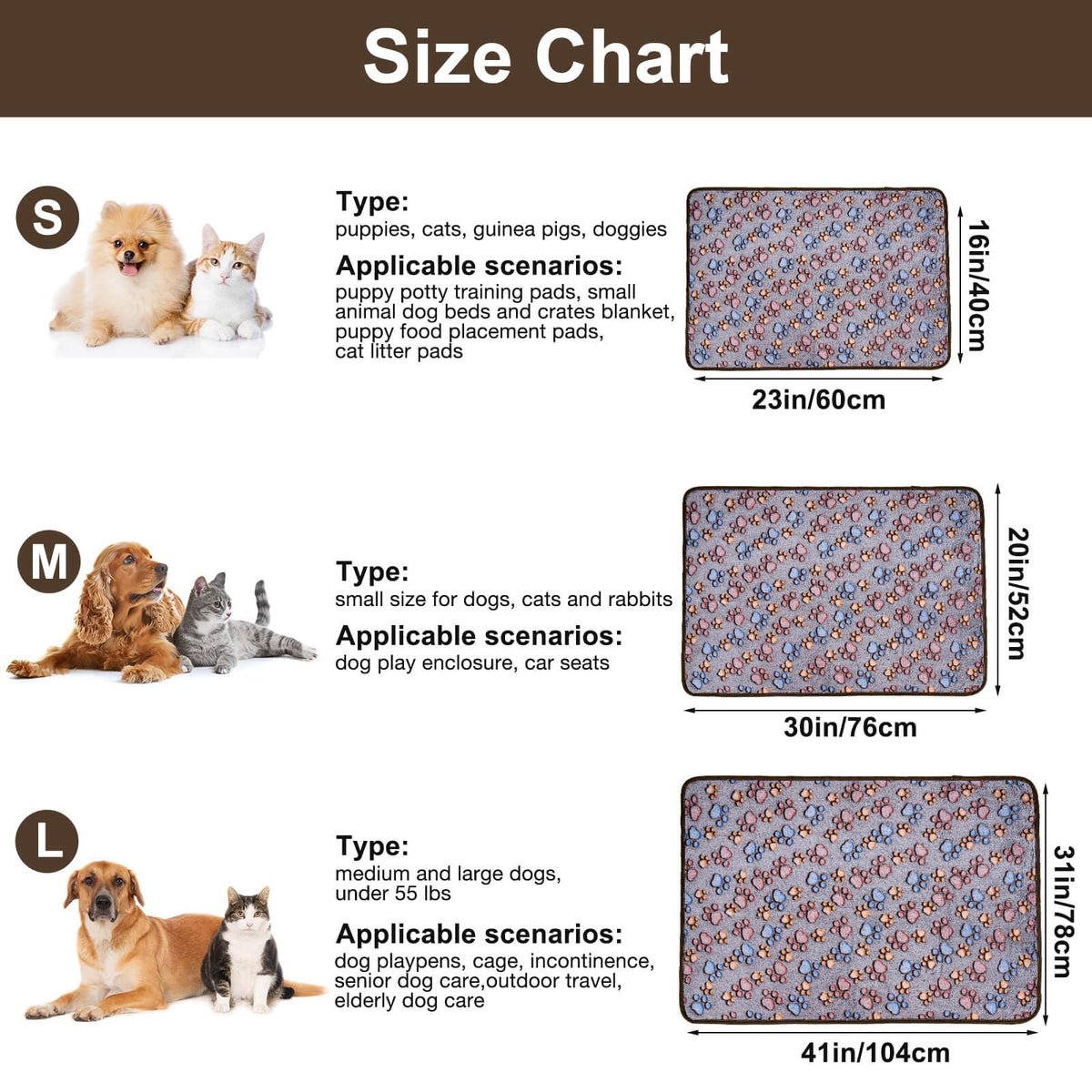 Size Chart

S

Type:
puppies, cats, guinea pigs, doggies

Applicable scenarios:
puppy potty training pads, small animal dog beds and crates blanket, puppy food placement pads, cat litter pads

16in/40cm

23in/60cm

M

Type:
small size for dogs, cats and rabbits

Applicable scenarios:
dog play enclosure, car seats

20in/52cm

30in/76cm

L

Type:
medium and large dogs, under 55 lbs

Applicable scenarios:
dog playpens, cage, incontinence, senior dog care,outdoor travel, elderly dog care

31in/78cm

41in/104cm