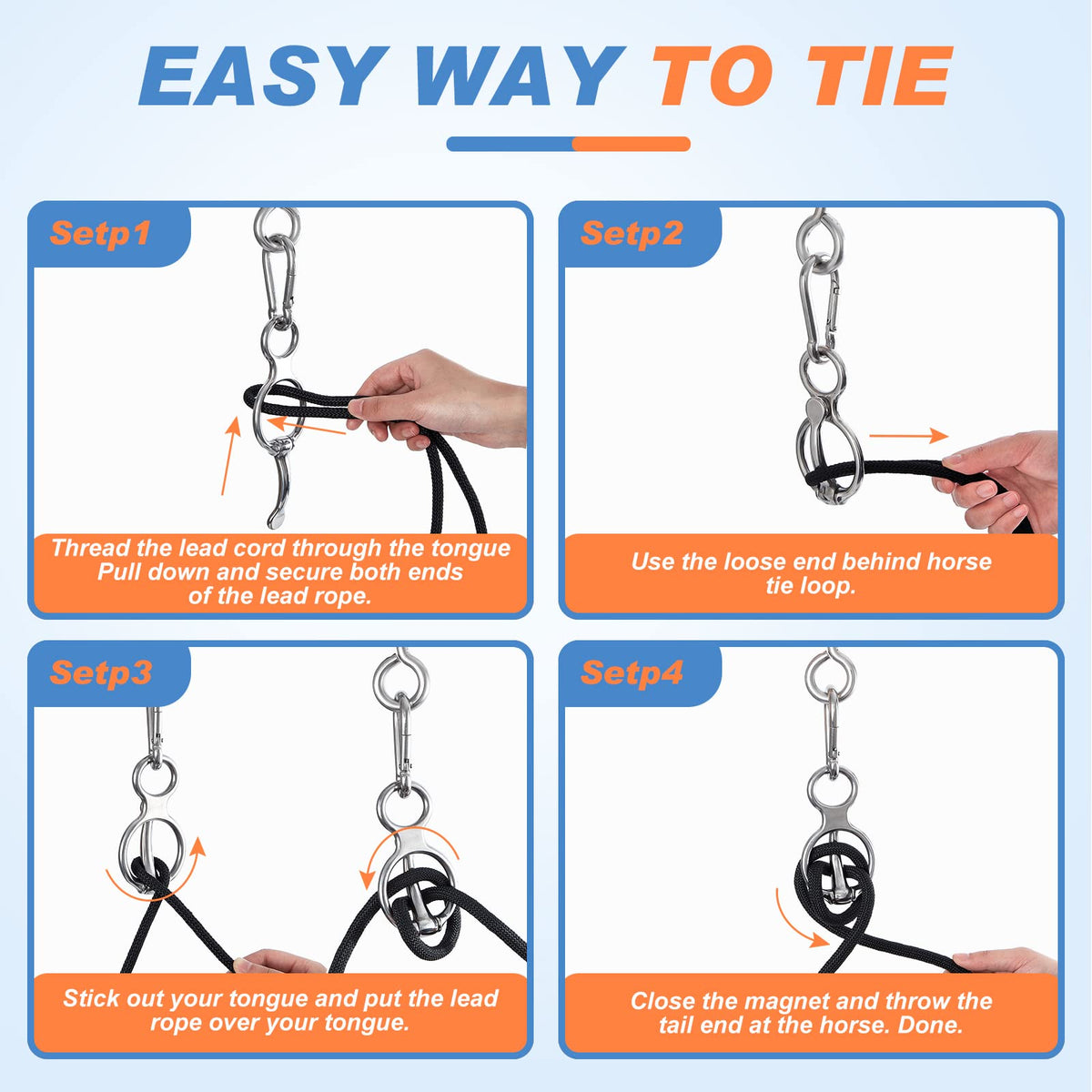 EASY WAY TO TIE

Setp1

Thread the lead cord through the tongue Pull down and secure both ends of the lead rope.

Setp2

Use the loose end behind horse tie loop.

Setp3

Stick out your tongue and put the lead rope over your tongue.

Setp4

Close the magnet and throw the tail end at the horse. Done.