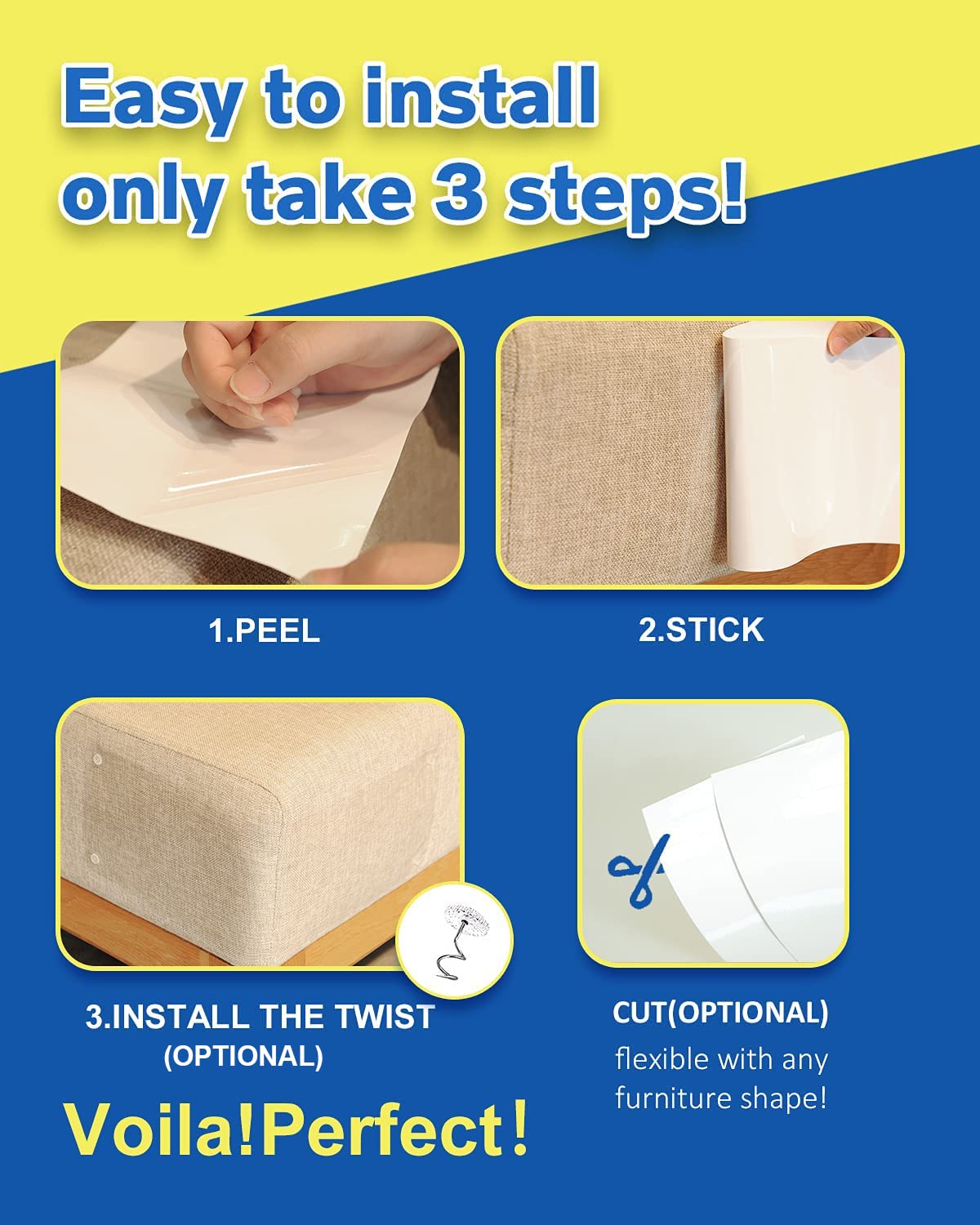 Easy to install only take 3 steps!

1.PEEL

2.STICK

3.INSTALL THE TWIST (OPTIONAL)

CUT(OPTIONAL)
flexible with any furniture shape!

Voila!Perfect!